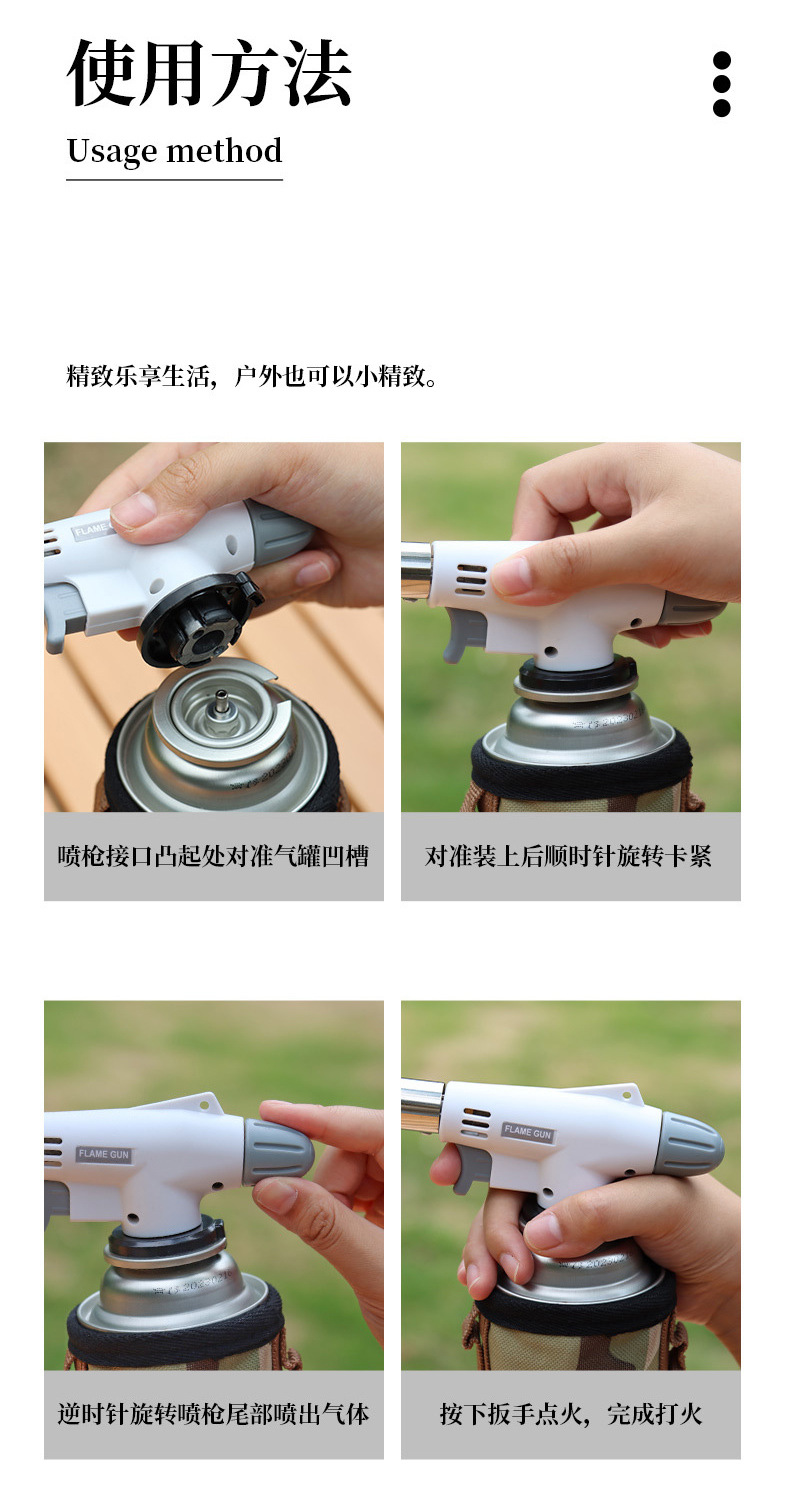 使用方法

Usage method

精致乐享生活，户外也可以小精致。

FLAME

喷枪接口凸起处对准气罐凹槽

对准装上后顺时针旋转卡紧

FLAME GUN

逆时针旋转喷枪尾部喷出气体

FLAME GUN

按下扳手点火，完成打火