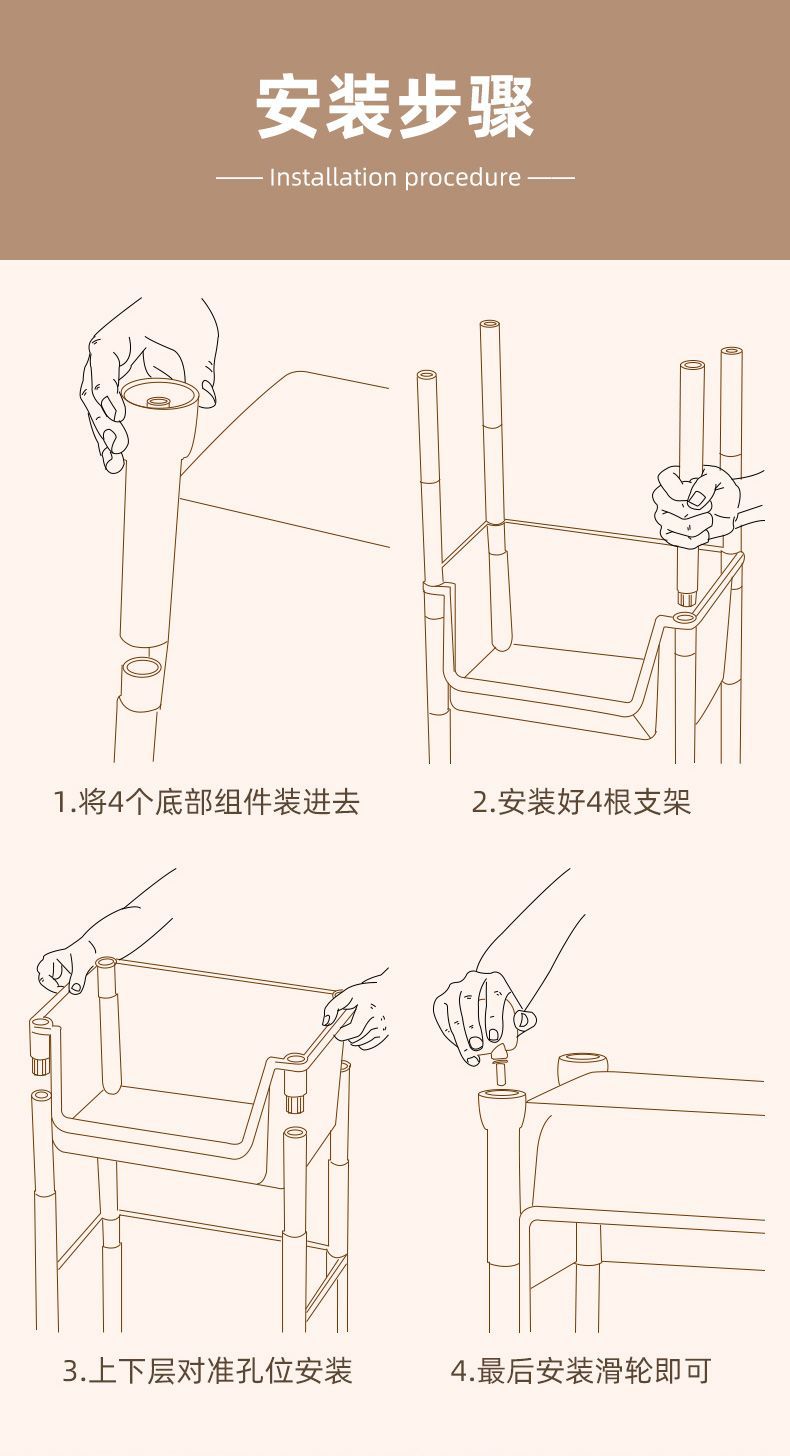 安装步骤

—— Installation procedure ——

1.将4个底部组件装进去

2.安装好4根支架

3.上下层对准孔位安装

4.最后安装滑轮即可