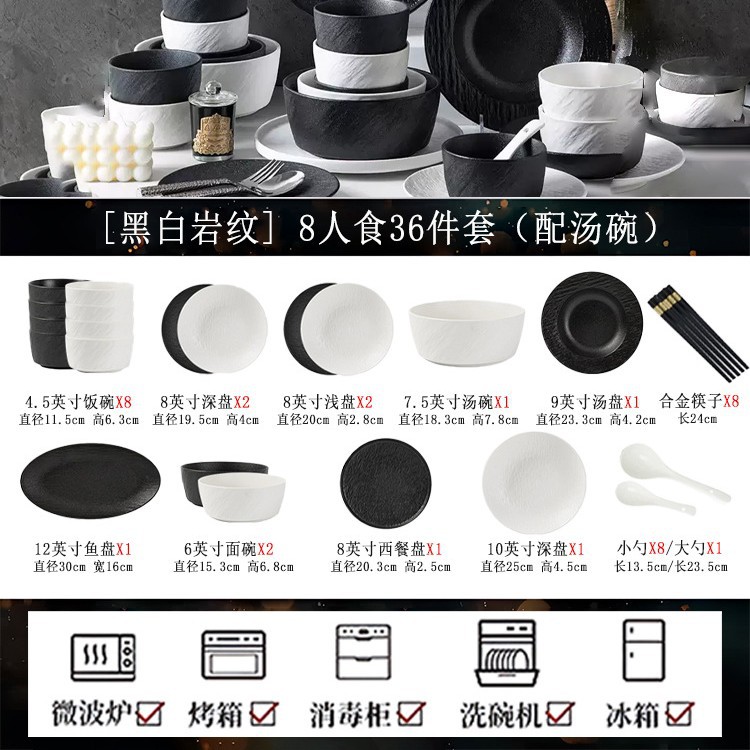 [黑白岩纹] 8人食36件套（配汤碗）

4.5英寸饭碗X8
直径11.5cm 高6.3cm

8英寸深盘X2
直径19.5cm 高4cm

8英寸浅盘X2
直径20cm 高2.8cm

7.5英寸汤碗X1
直径18.3cm 高7.8cm

9英寸汤盘X1
直径23.3cm 高4.2cm

合金筷子X8
长24cm

12英寸鱼盘X1
直径30cm 宽16cm

6英寸面碗X2
直径15.3cm 高6.8cm

8英寸西餐盘X1
直径20.3cm 高2.5cm

10英寸深盘X1
直径25cm 高4.5cm

小勺X8/大勺X1
长13.5cm/长23.5cm

微波炉☑ 烤箱☑ 消毒柜☑ 洗碗机☑ 冰箱☑