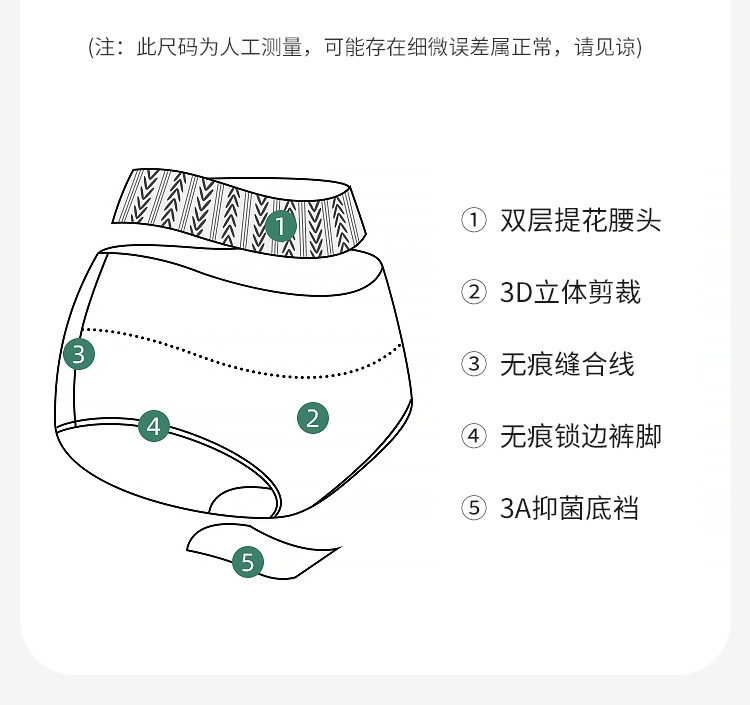 (注：此尺码为人工测量，可能存在细微误差属正常，请见谅)

1
3
4
2
5

① 双层提花腰头

② 3D立体剪裁

③ 无痕缝合线

④ 无痕锁边裤脚

⑤ 3A抑菌底裆