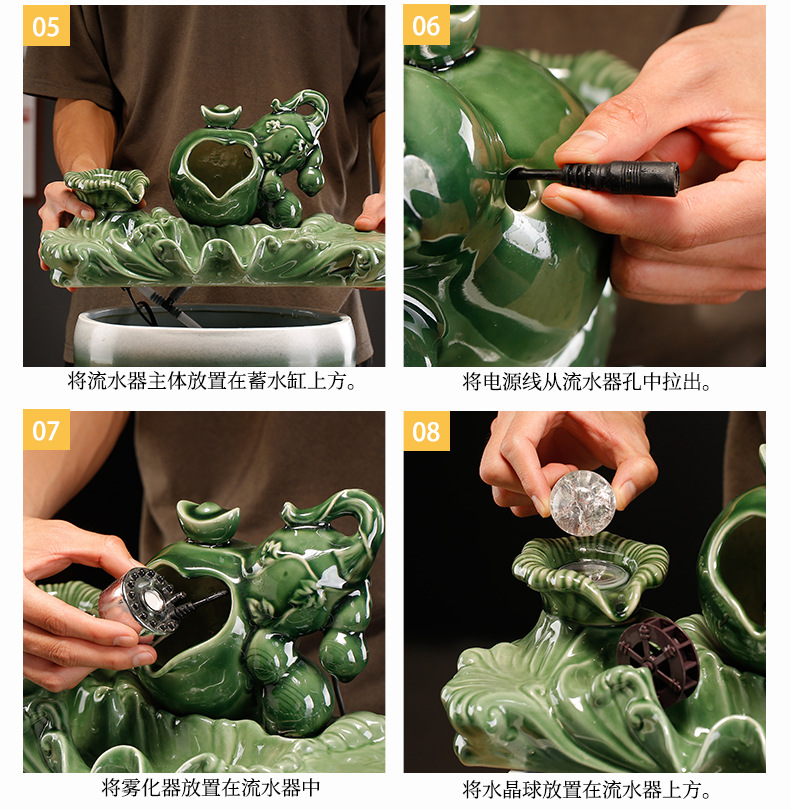 05

将流水器主体放置在蓄水缸上方。

06

将电源线从流水器孔中拉出。

07

将雾化器放置在流水器中

08

将水晶球放置在流水器上方。