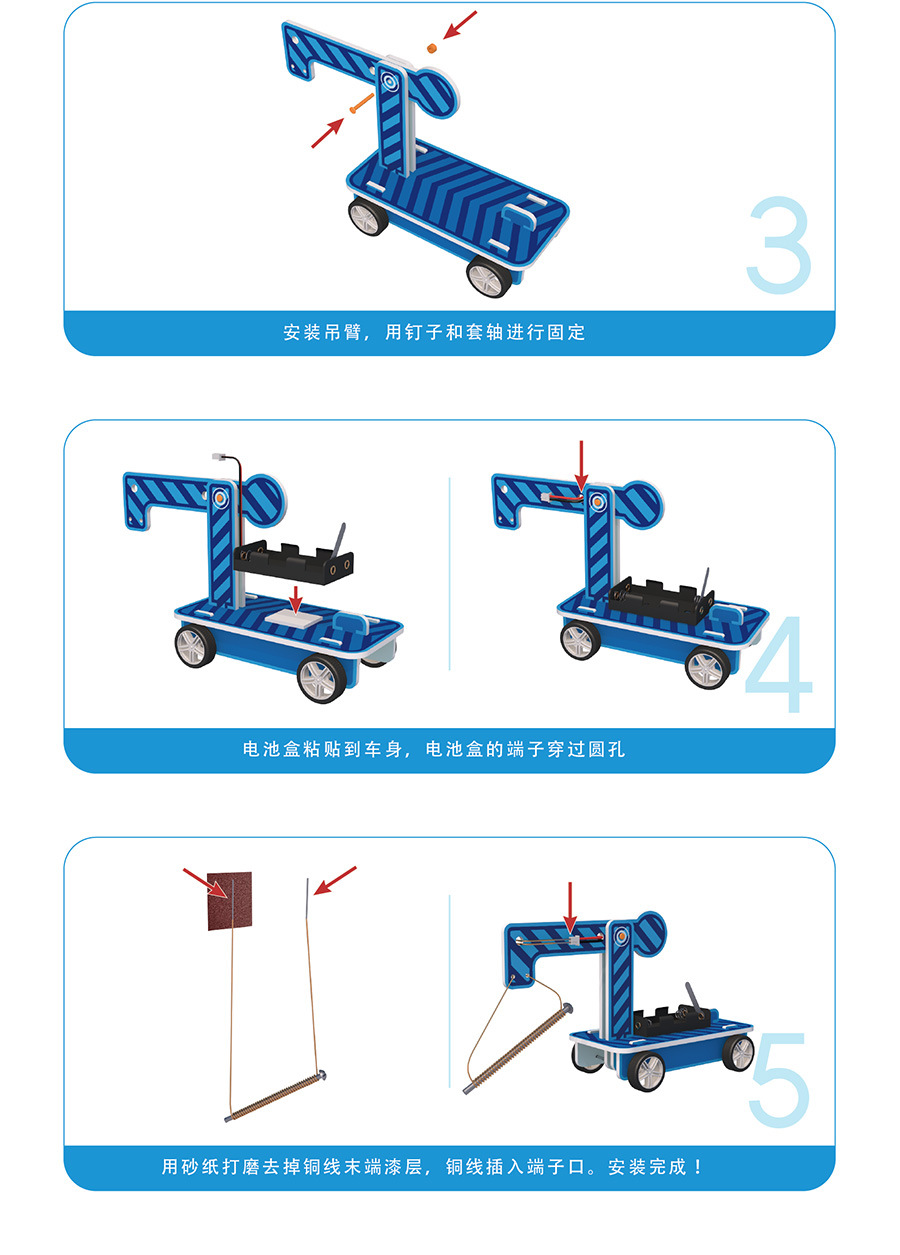 3

安装吊臂，用钉子和套轴进行固定

4

电池盒粘贴到车身，电池盒的端子穿过圆孔

5

用砂纸打磨去掉铜线末端漆层，铜线插入端子口。安装完成！