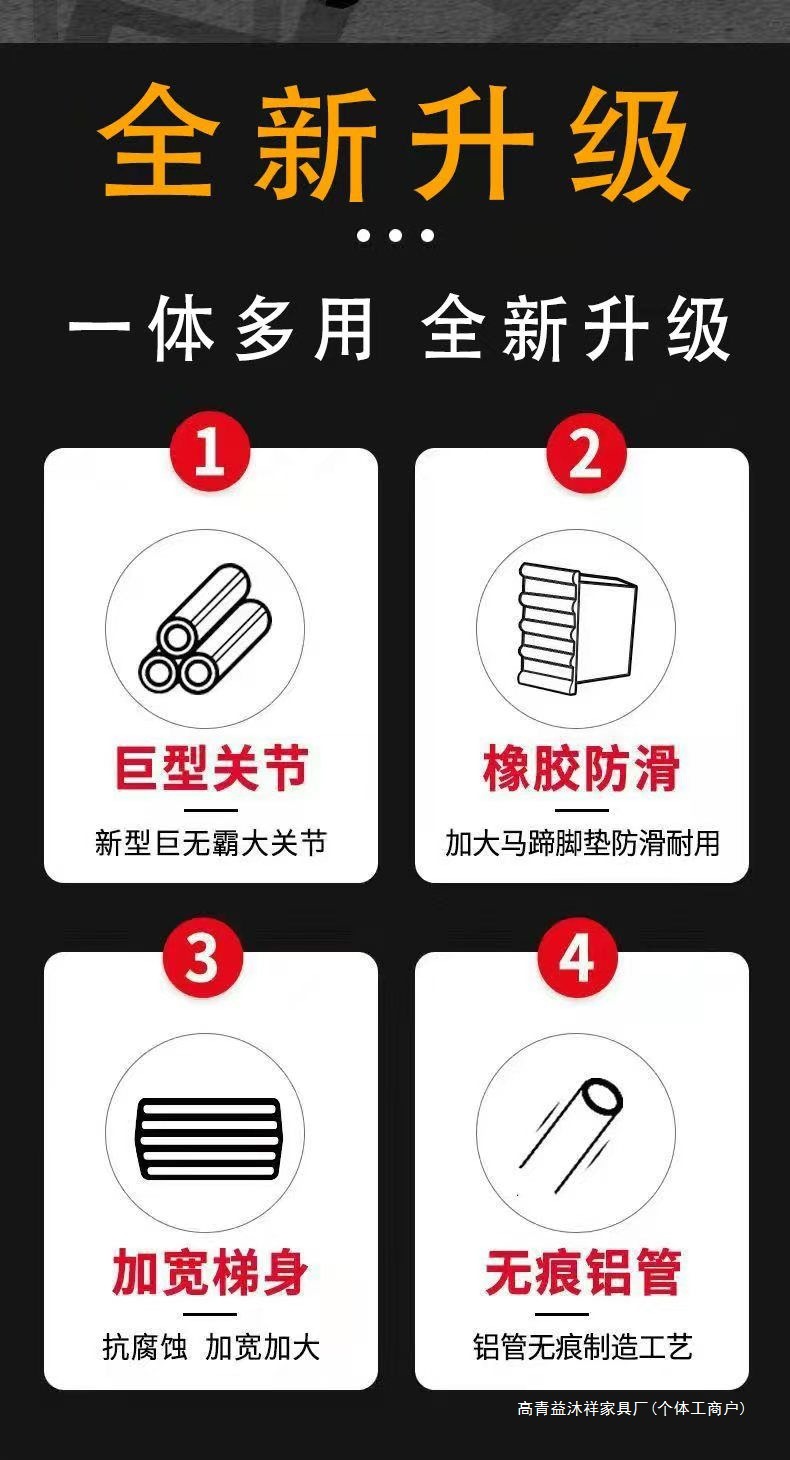 全新升级

一体多用 全新升级

1

巨型关节

新型巨无霸大关节

2

橡胶防滑

加大马蹄脚垫防滑耐用

3

加宽梯身

抗腐蚀 加宽加大

4

无痕铝管

铝管无痕制造工艺

高青益沐祥家具厂（个体工商户）