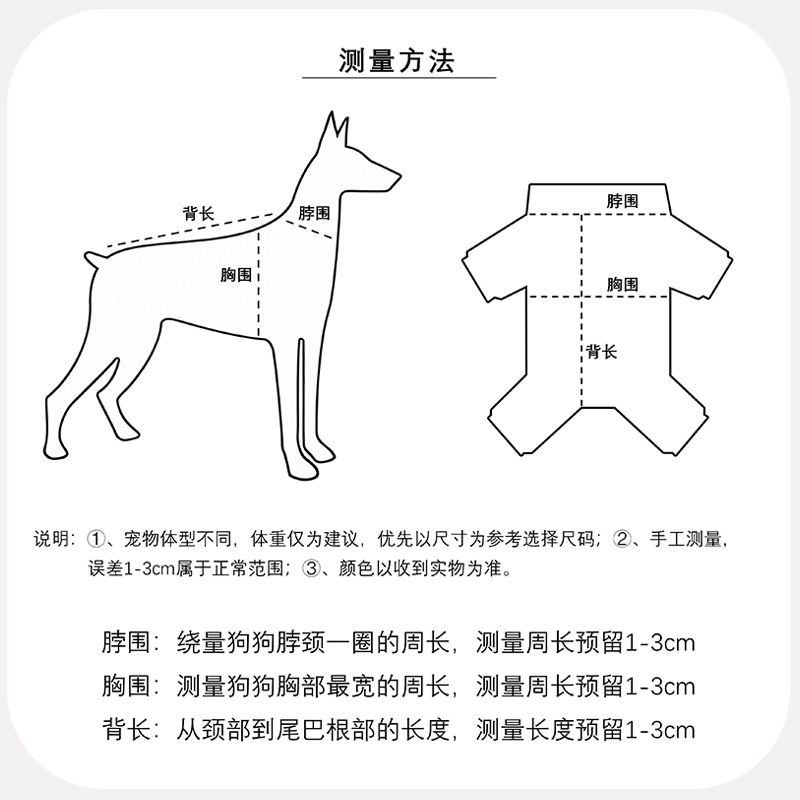 测量方法

背长
脖围
胸围

脖围
胸围
背长

说明：①、宠物体型不同，体重仅为建议，优先以尺寸为参考选择尺码；②、手工测量，误差1-3cm属于正常范围；③、颜色以收到实物为准。

脖围：绕量狗狗脖颈一圈的周长，测量周长预留1-3cm
胸围：测量狗狗胸部最宽的周长，测量周长预留1-3cm
背长：从颈部到尾巴根部的长度，测量长度预留1-3cm