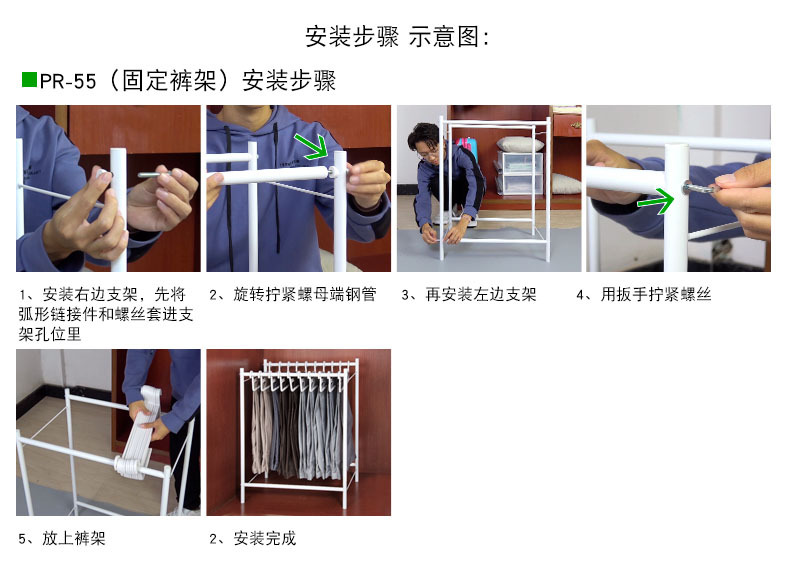 安装步骤 示意图:

PR-55（固定裤架）安装步骤

1、安装右边支架，先将弧形链接件和螺丝套进支架孔位里

2、旋转拧紧螺母端钢管

3、再安装左边支架

4、用扳手拧紧螺丝

5、放上裤架

2、安装完成