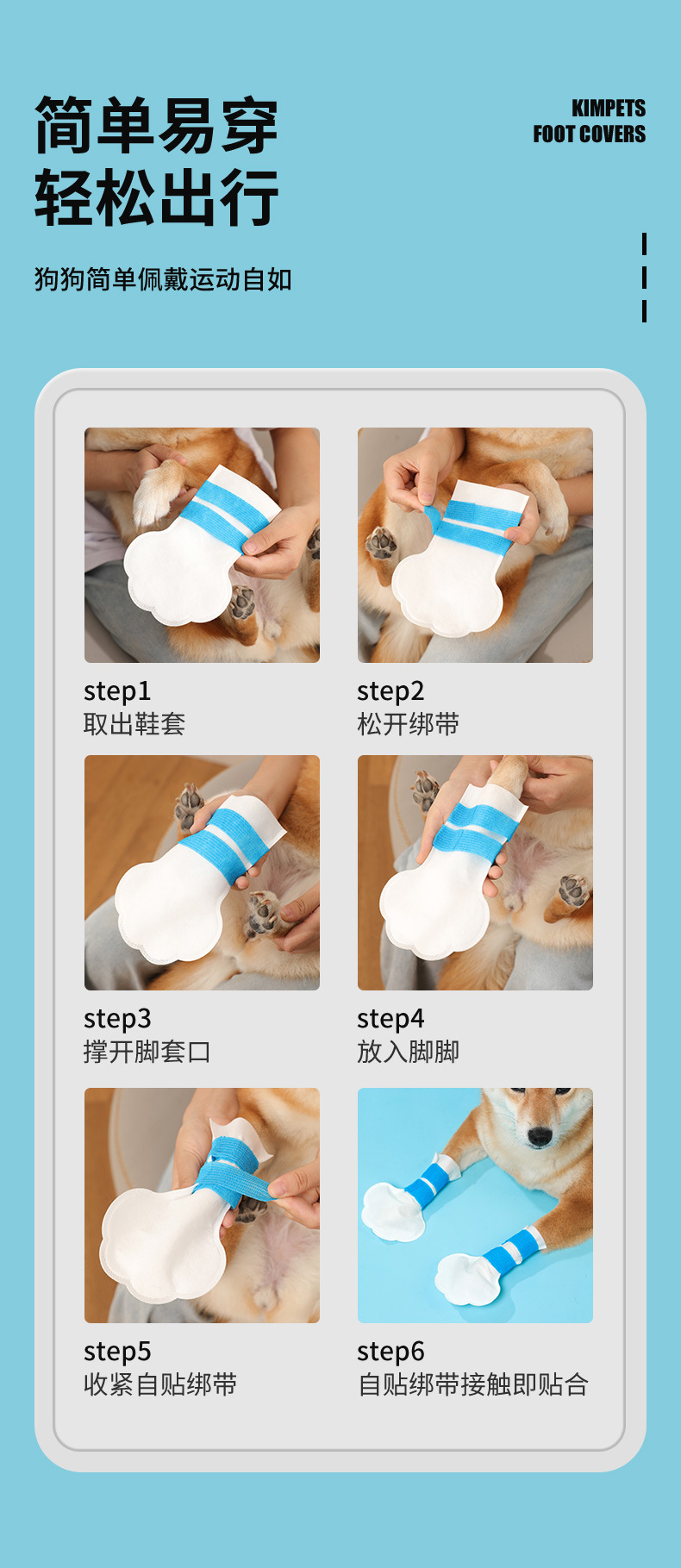 简单易穿
轻松出行

KIMPETS
FOOT COVERS

狗狗简单佩戴运动自如

step1
取出鞋套

step2
松开绑带

step3
撑开脚套口

step4
放入脚脚

step5
收紧自贴绑带

step6
自贴绑带接触即贴合