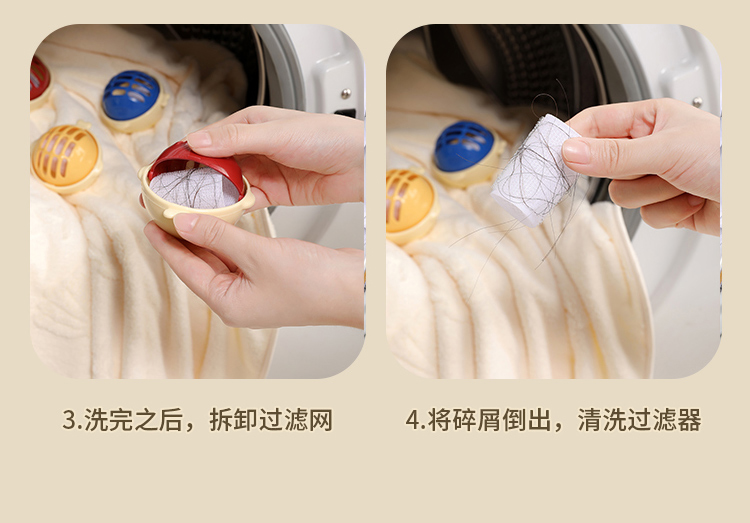 3.洗完之后，拆卸过滤网

4.将碎屑倒出，清洗过滤器