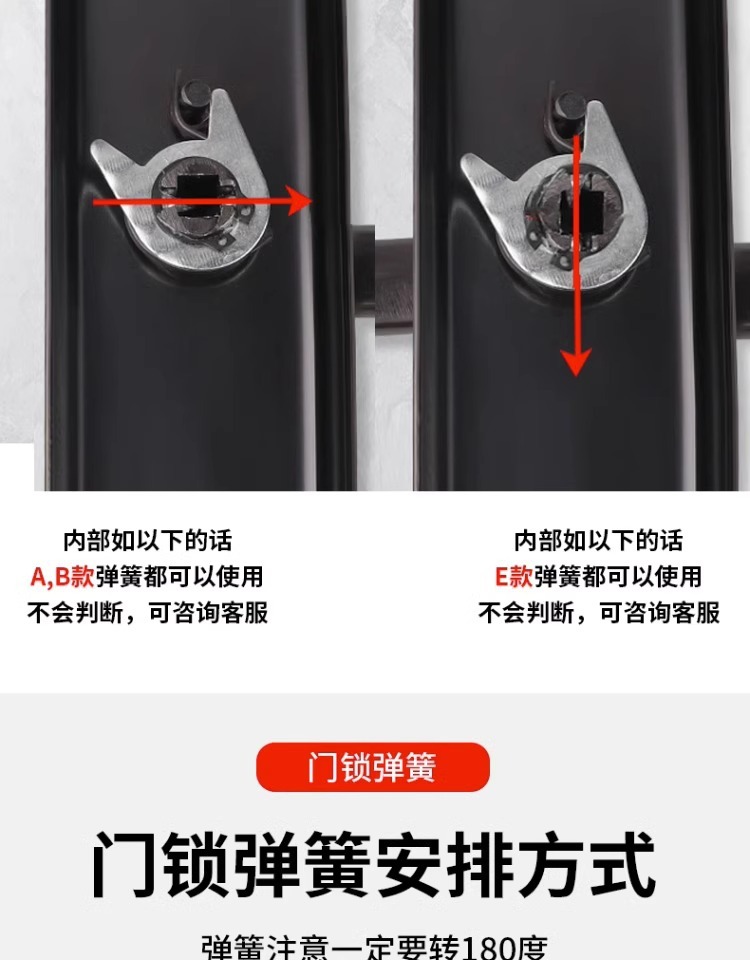 内部如以下的话
A,B款弹簧都可以使用
不会判断，可咨询客服

内部如以下的话
E款弹簧都可以使用
不会判断，可咨询客服

门锁弹簧

门锁弹簧安排方式

弹簧注意一定要转180度