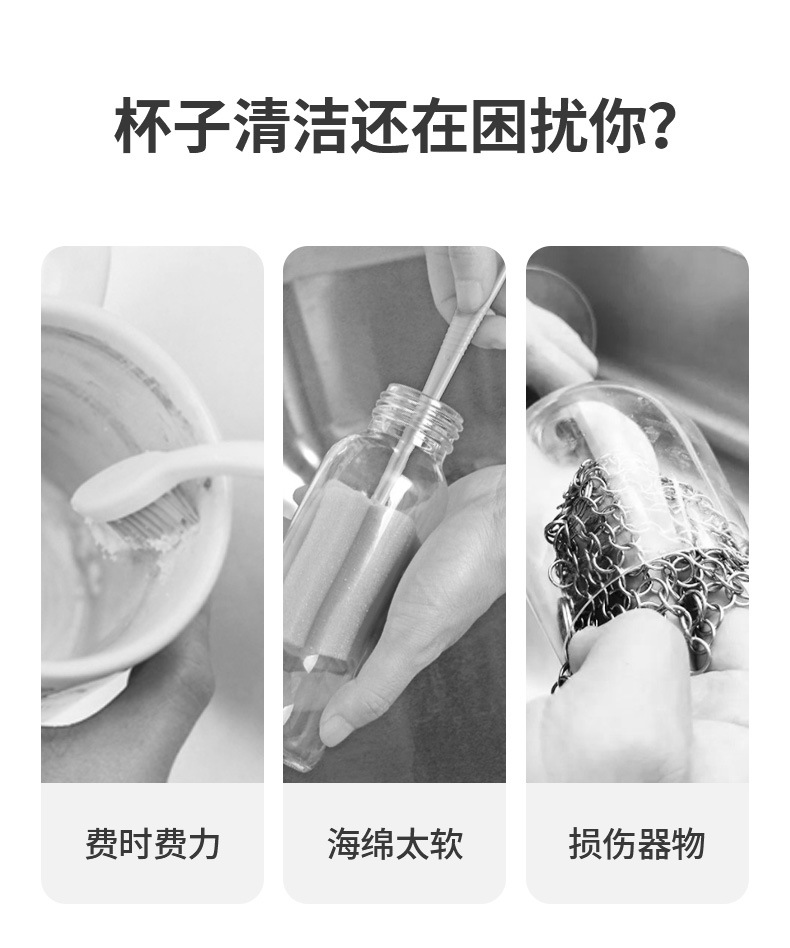 杯子清洁还在困扰你?

费时费力

海绵太软

损伤器物