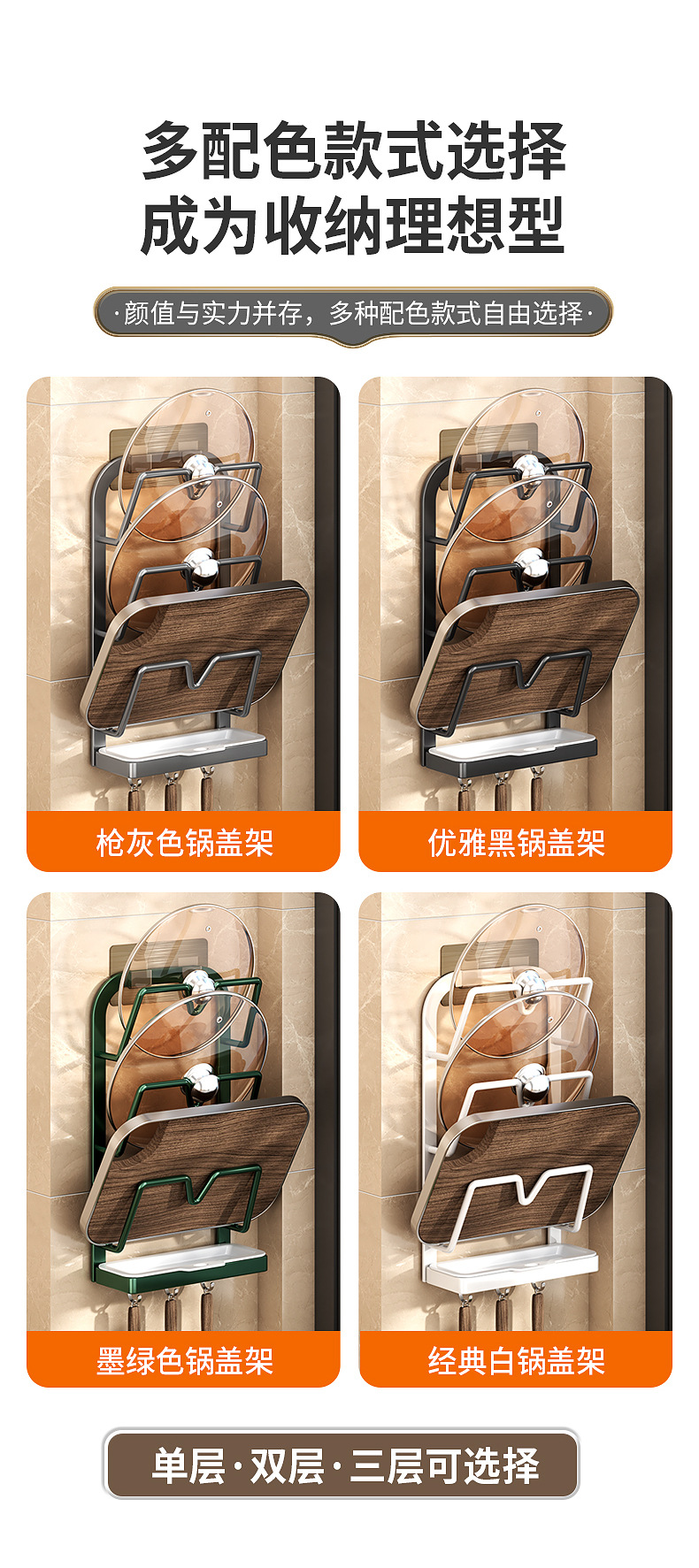 多配色款式选择
成为收纳理想型

·颜值与实力并存，多种配色款式自由选择·

枪灰色锅盖架

优雅黑锅盖架

墨绿色锅盖架

经典白锅盖架

单层·双层·三层可选择