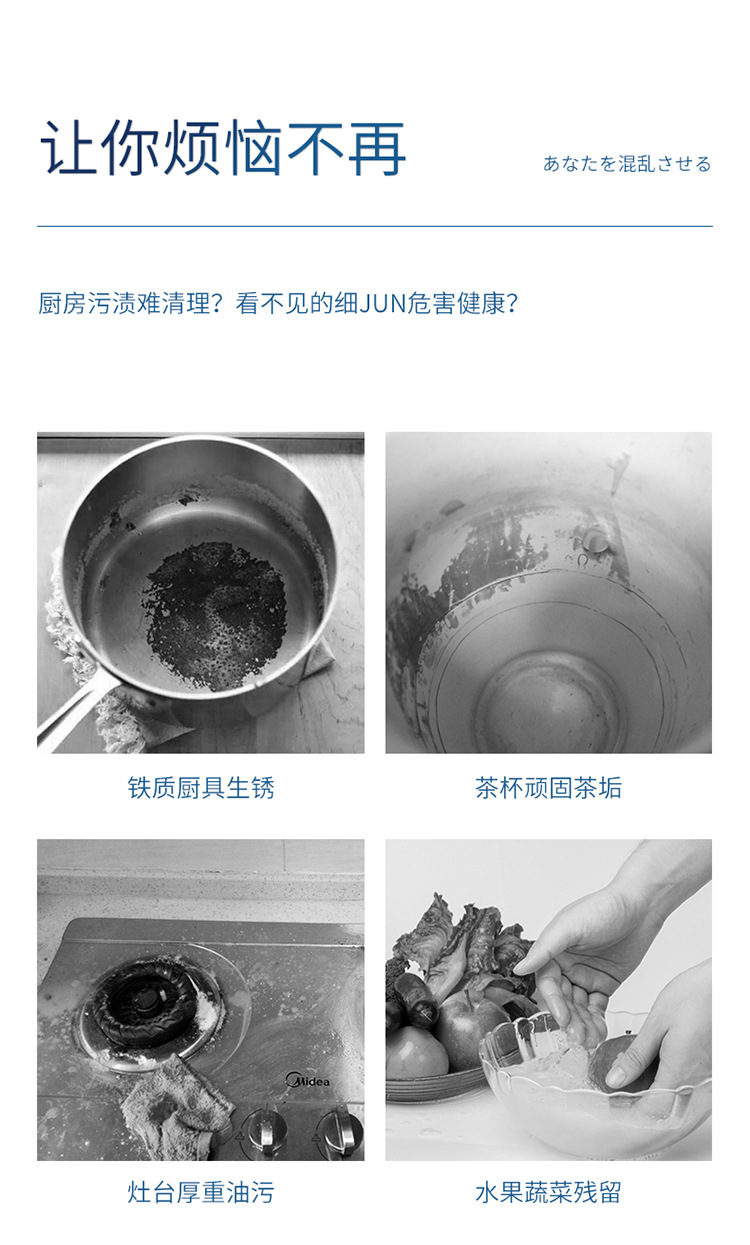 让你烦恼不再

あなたを混乱させる

厨房污渍难清理？看不见的细JUN危害健康？

铁质厨具生锈

茶杯顽固茶垢

Midea

灶台厚重油污

水果蔬菜残留