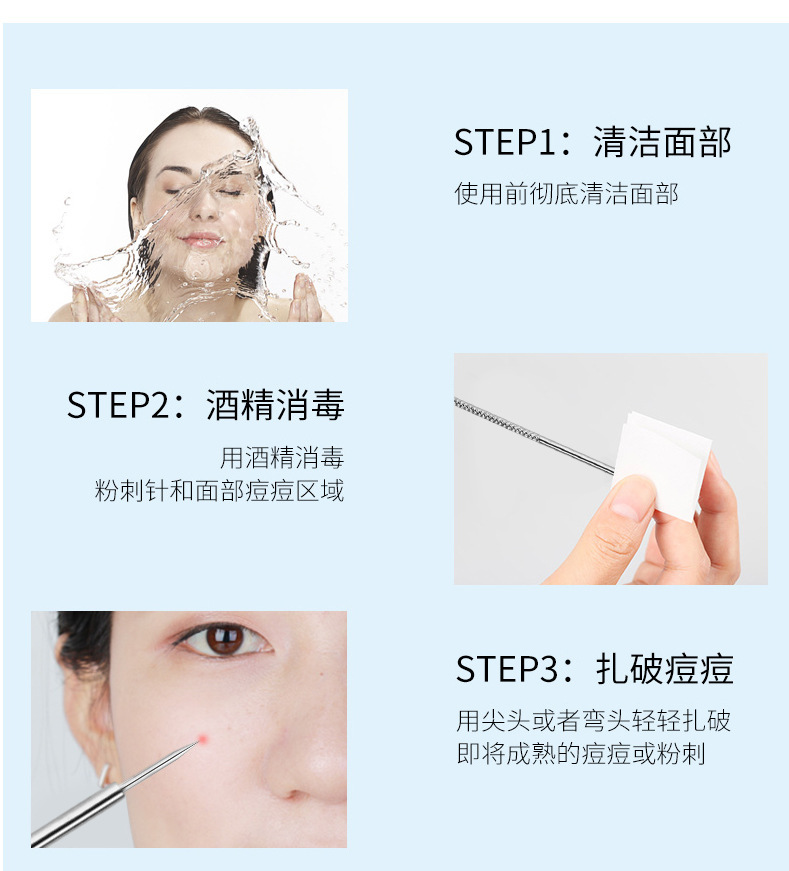 STEP1：清洁面部

使用前彻底清洁面部

STEP2：酒精消毒

用酒精消毒
粉刺针和面部痘痘区域

STEP3：扎破痘痘

用尖头或者弯头轻轻扎破
即将成熟的痘痘或粉刺