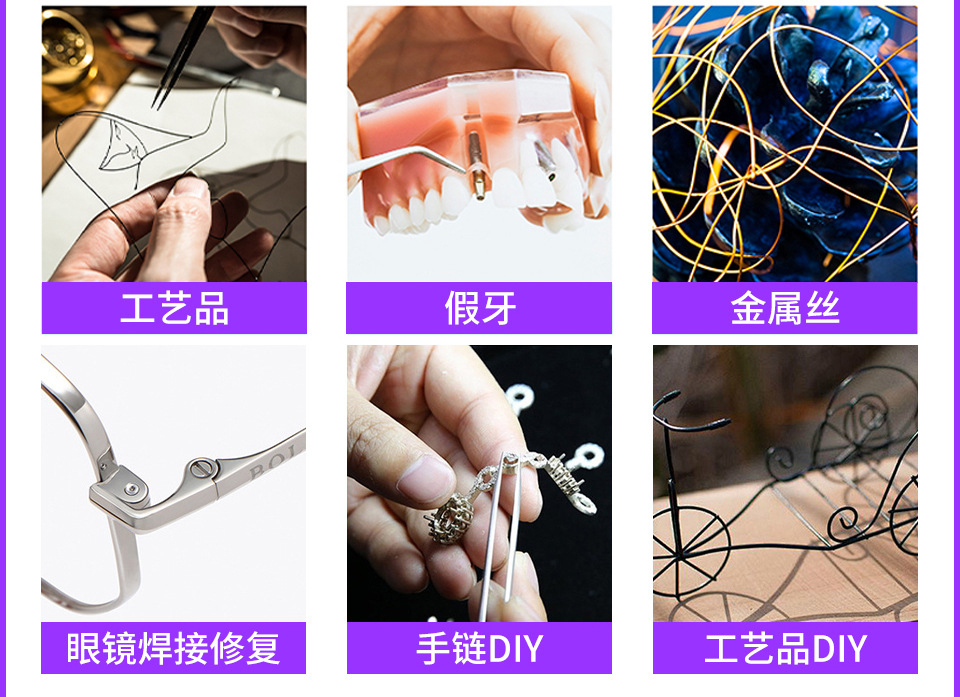 工艺品

假牙

金属丝

POL

眼镜焊接修复

手链DIY

工艺品DIY