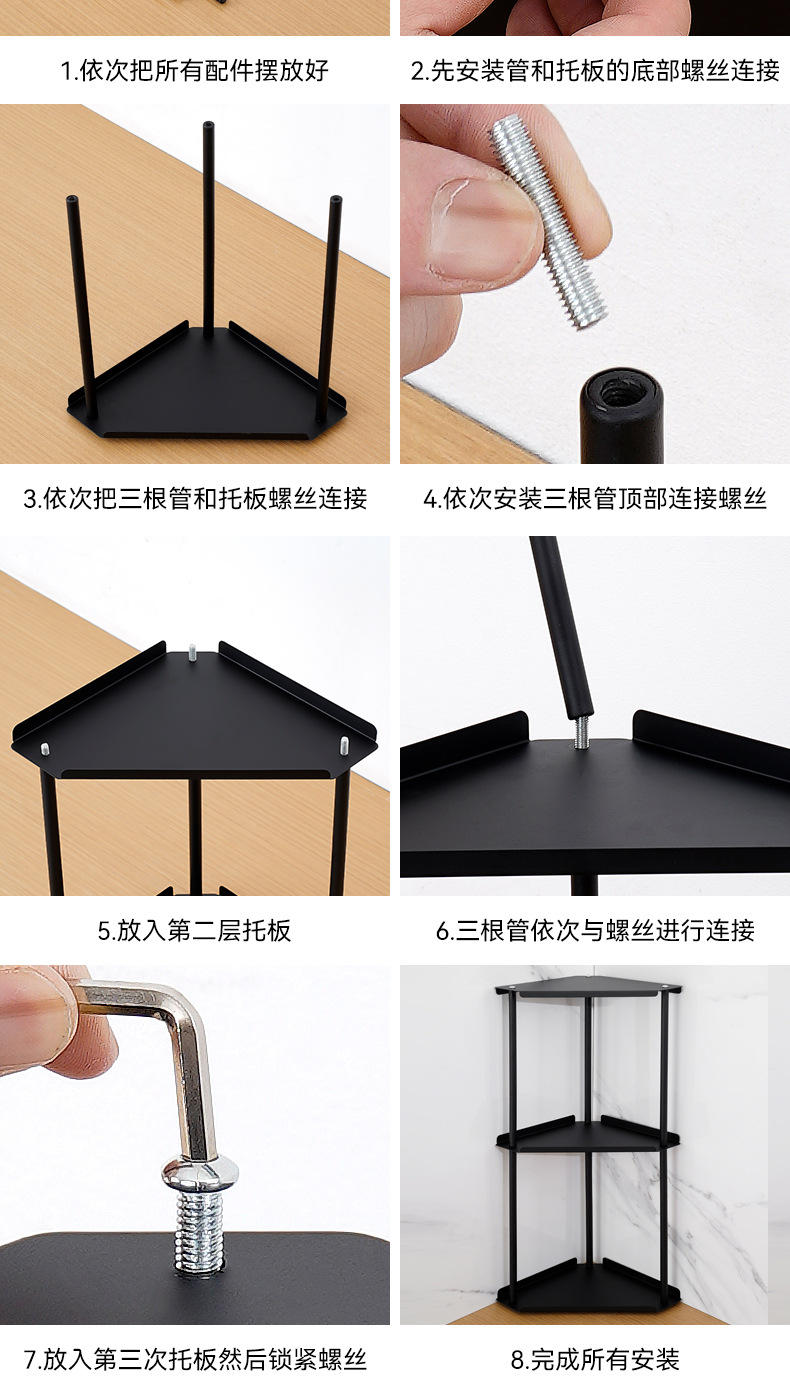 1.依次把所有配件摆放好

2.先安装管和托板的底部螺丝连接

3.依次把三根管和托板螺丝连接

4.依次安装三根管顶部连接螺丝

5.放入第二层托板

6.三根管依次与螺丝进行连接

7.放入第三次托板然后锁紧螺丝

8.完成所有安装