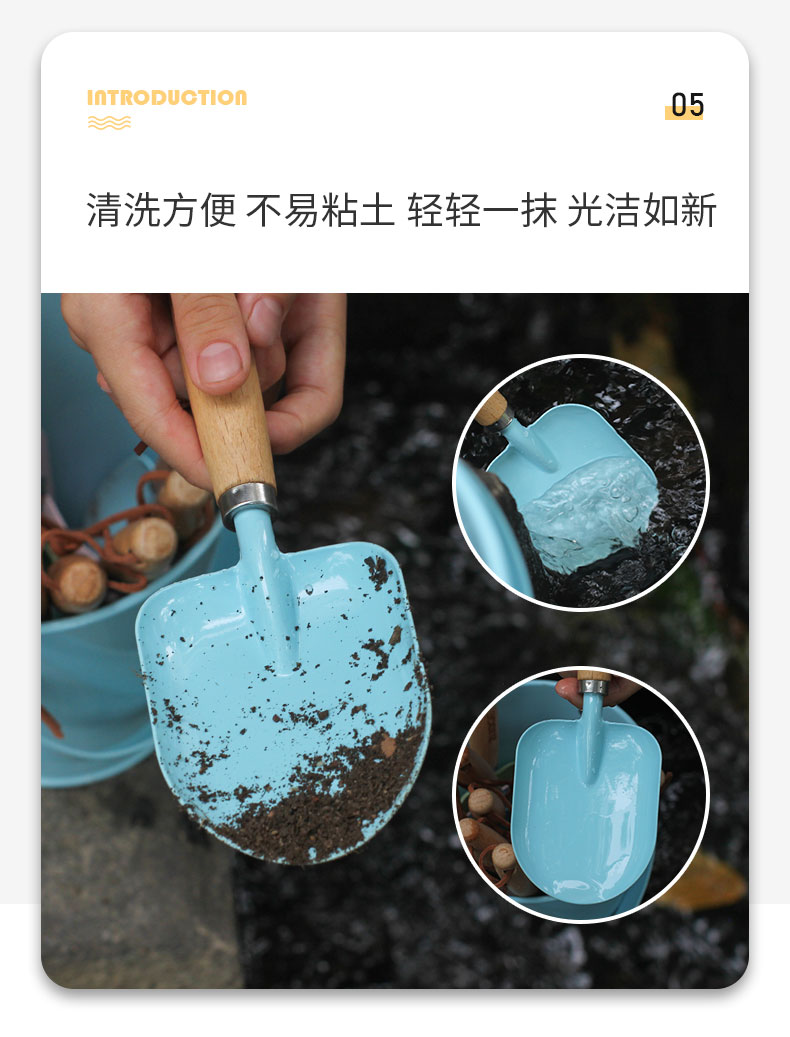 INTRODUCTION

05

清洗方便 不易粘土 轻轻一抹 光洁如新