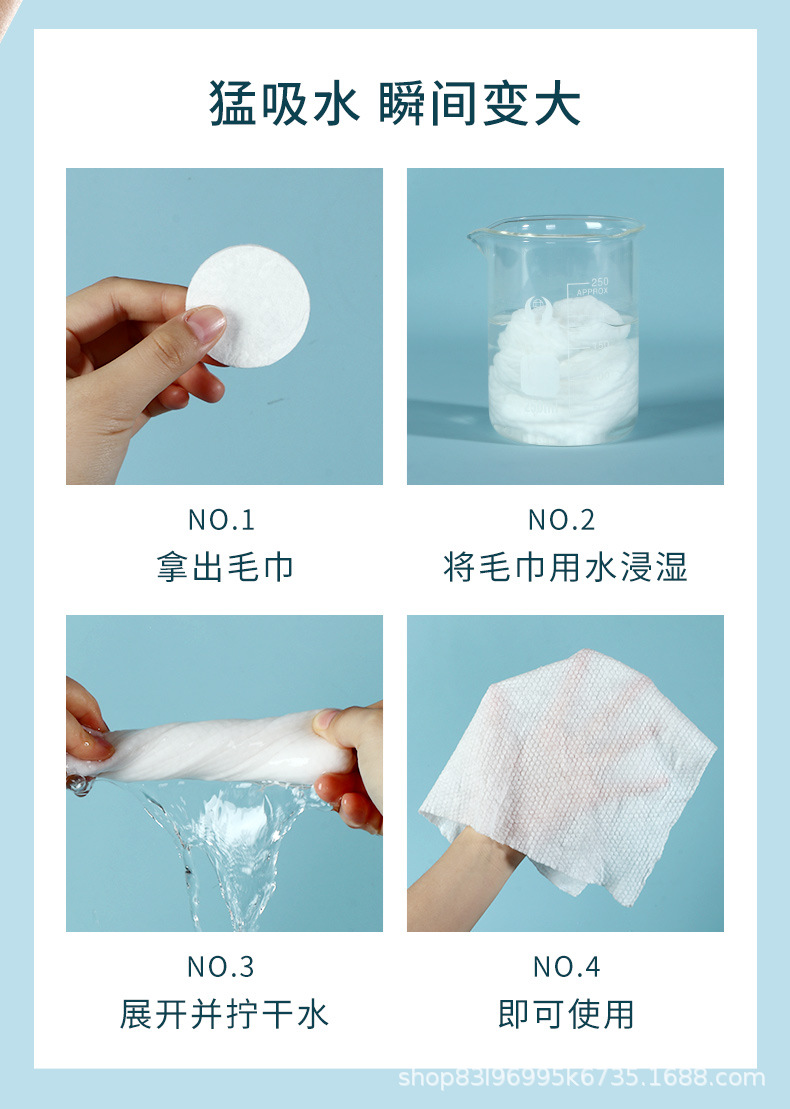 猛吸水 瞬间变大

250
APPROX

NO.1
拿出毛巾

NO.2
将毛巾用水浸湿

NO.3
展开并拧干水

NO.4
即可使用

shop83l96995k6735.1688.com