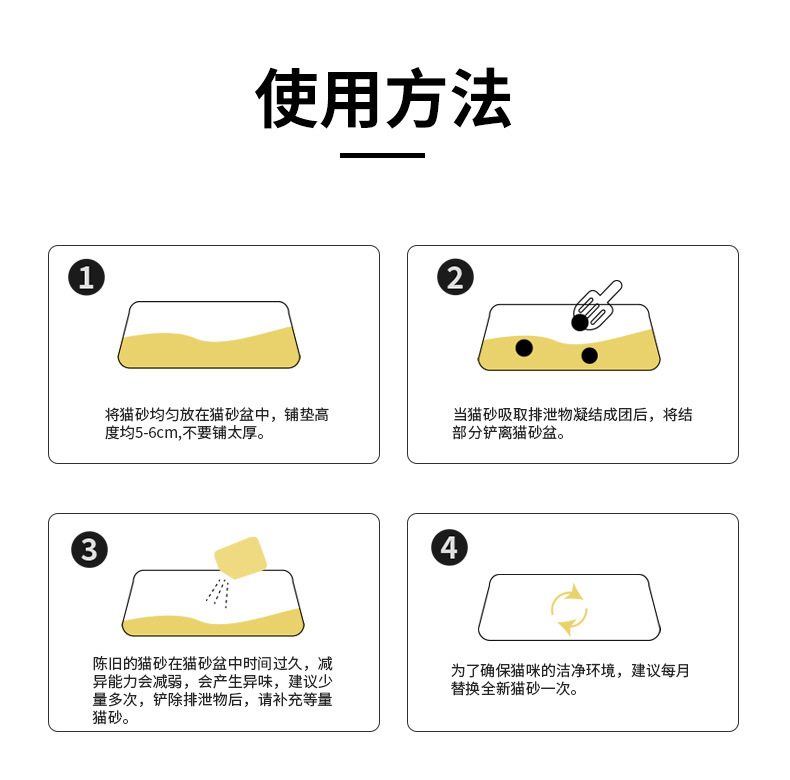 使用方法

1

将猫砂均匀放在猫砂盆中，铺垫高度均5-6cm,不要铺太厚。

2

当猫砂吸取排泄物凝结成团后，将结部分铲离猫砂盆。

3

陈旧的猫砂在猫砂盆中时间过久，减异能力会减弱，会产生异味，建议少量多次，铲除排泄物后，请补充等量猫砂。

4

为了确保猫咪的洁净环境，建议每月替换全新猫砂一次。