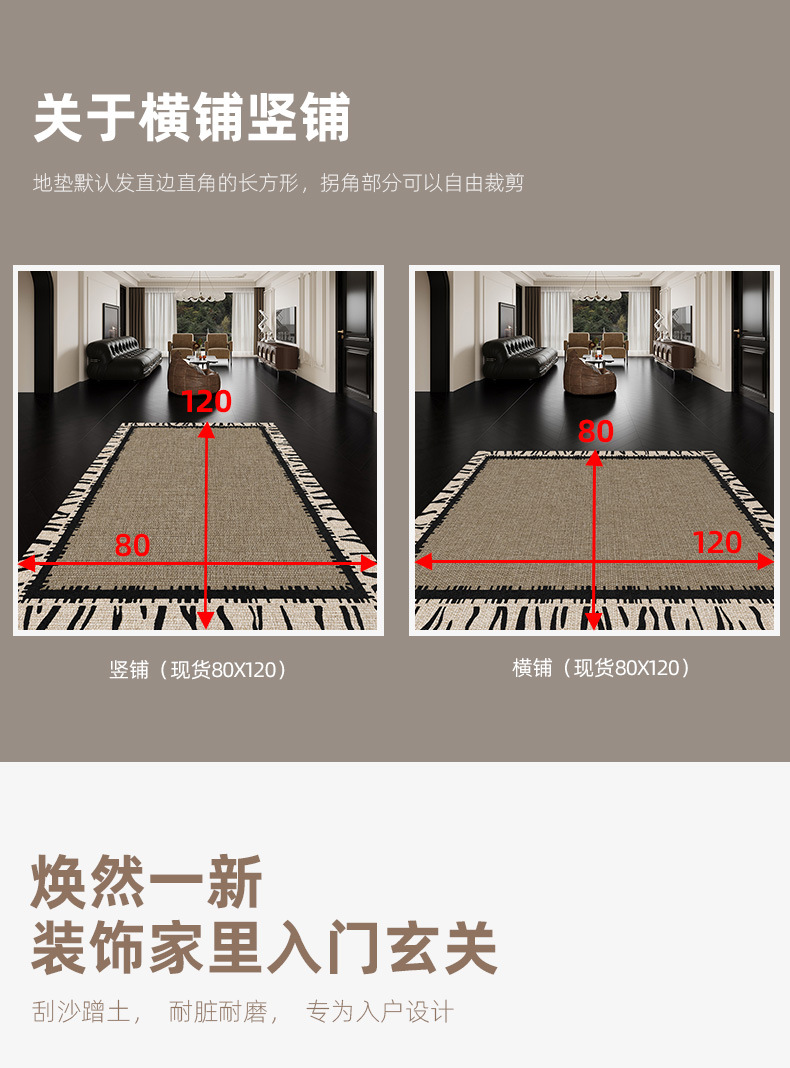 关于横铺竖铺

地垫默认发直边直角的长方形，拐角部分可以自由裁剪

120

80

竖铺（现货80X120）

80

120

横铺（现货80X120）

焕然一新
装饰家里入门玄关

刮沙蹭土， 耐脏耐磨， 专为入户设计