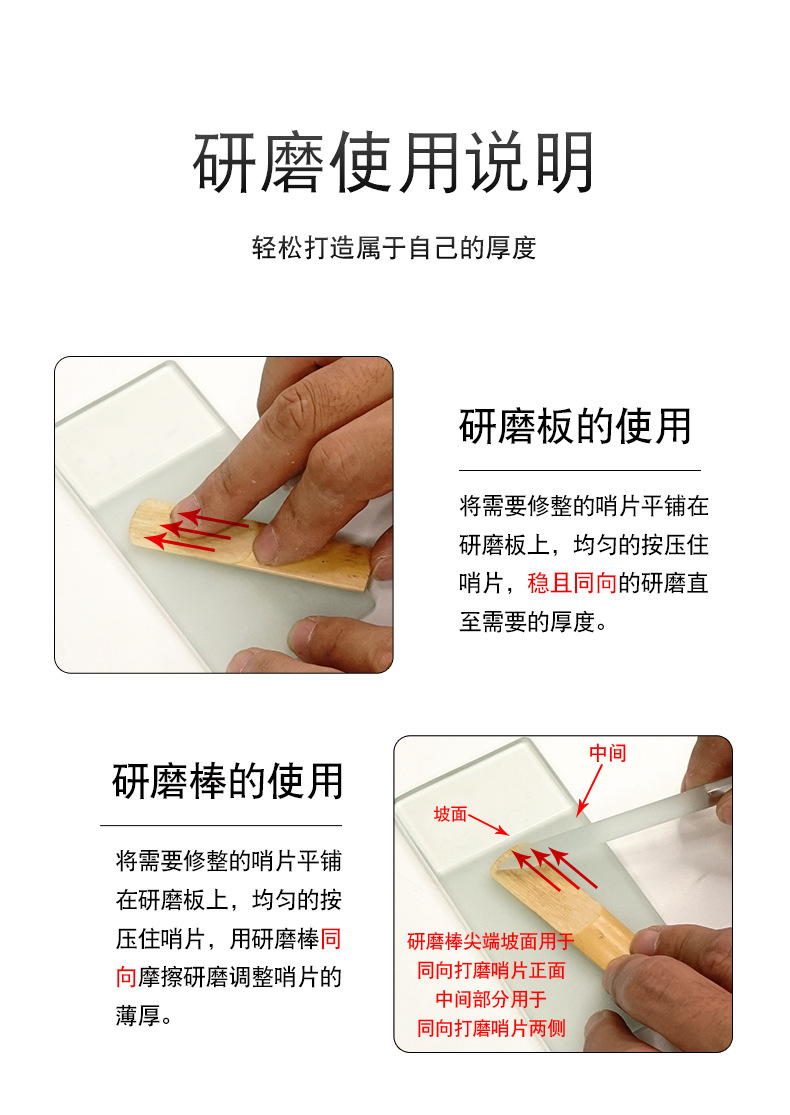 研磨使用说明

轻松打造属于自己的厚度

研磨板的使用

将需要修整的哨片平铺在研磨板上，均匀的按压住哨片，稳且同向的研磨直至需要的厚度。

研磨棒的使用

将需要修整的哨片平铺在研磨板上，均匀的按压住哨片，用研磨棒同向摩擦研磨调整哨片的薄厚。

中间

坡面

研磨棒尖端坡面用于
同向打磨哨片正面
中间部分用于
同向打磨哨片两侧