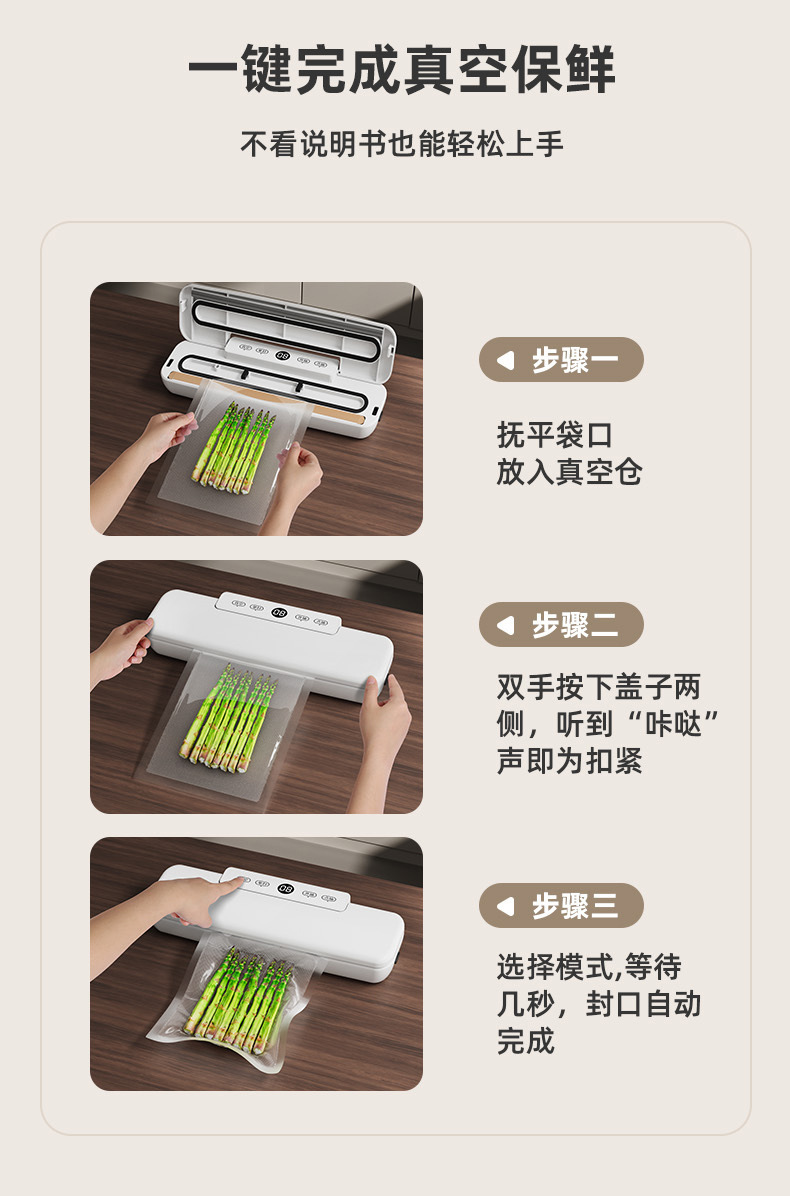 一键完成真空保鲜

不看说明书也能轻松上手

步骤一

抚平袋口
放入真空仓

步骤二

双手按下盖子两侧，听到“咔哒”声即为扣紧

步骤三

选择模式,等待几秒，封口自动完成