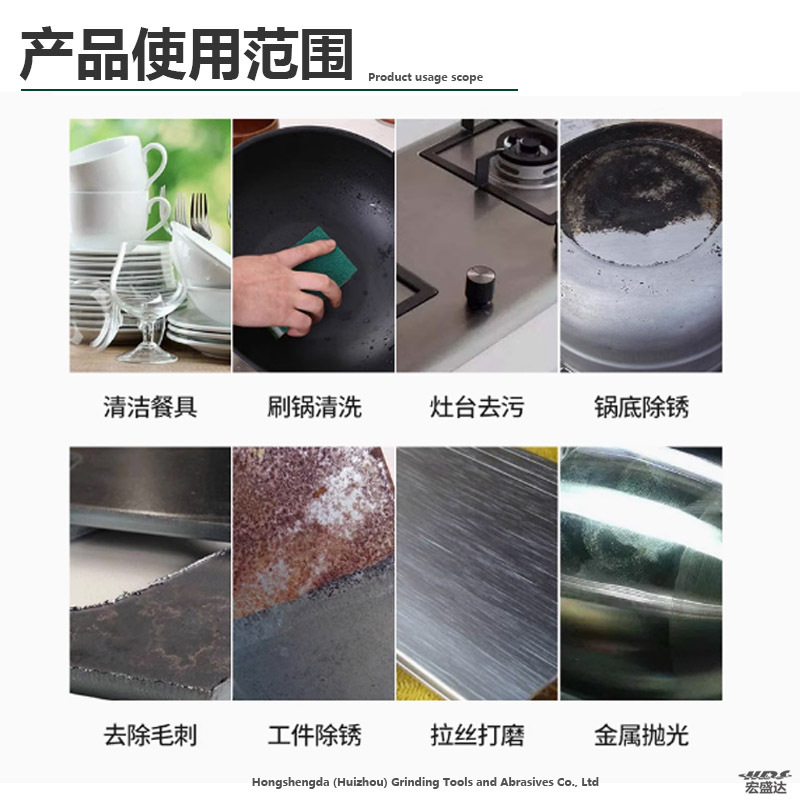 产品使用范围
Product usage scope

清洁餐具
刷锅清洗
灶台去污
锅底除锈

去除毛刺
工件除锈
拉丝打磨
金属抛光

Hongshengda (Huizhou) Grinding Tools and Abrasives Co., Ltd
HDS
宏盛达