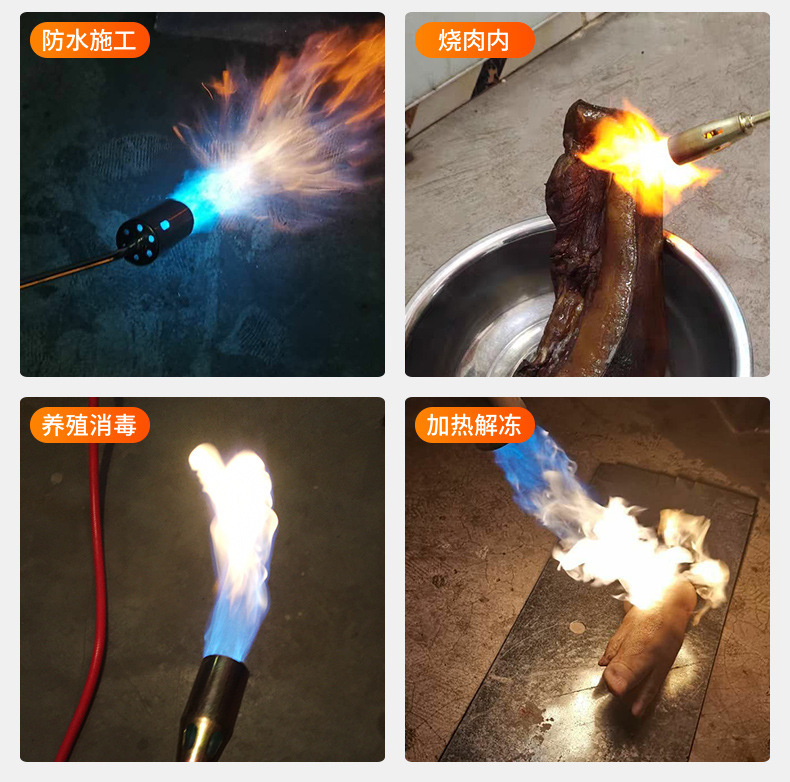 防水施工

烧肉内

养殖消毒

加热解冻