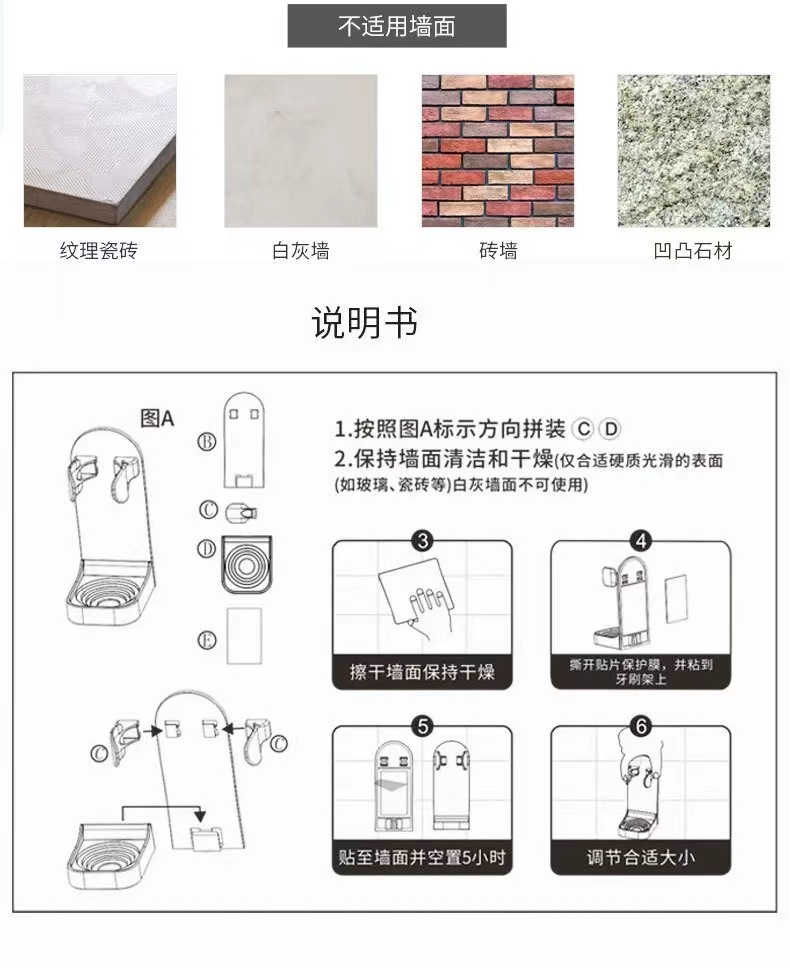 不适用墙面

纹理瓷砖

白灰墙

砖墙

凹凸石材

说明书

图A

Ⓑ

Ⓒ

Ⓓ

Ⓔ

Ⓒ

Ⓒ

1.按照图A标示方向拼装 Ⓒ Ⓓ

2.保持墙面清洁和干燥(仅合适硬质光滑的表面(如玻璃、瓷砖等)白灰墙面不可使用)

3

擦干墙面保持干燥

4

撕开贴片保护膜，并粘到牙刷架上

5

贴至墙面并空置5小时

6

调节合适大小