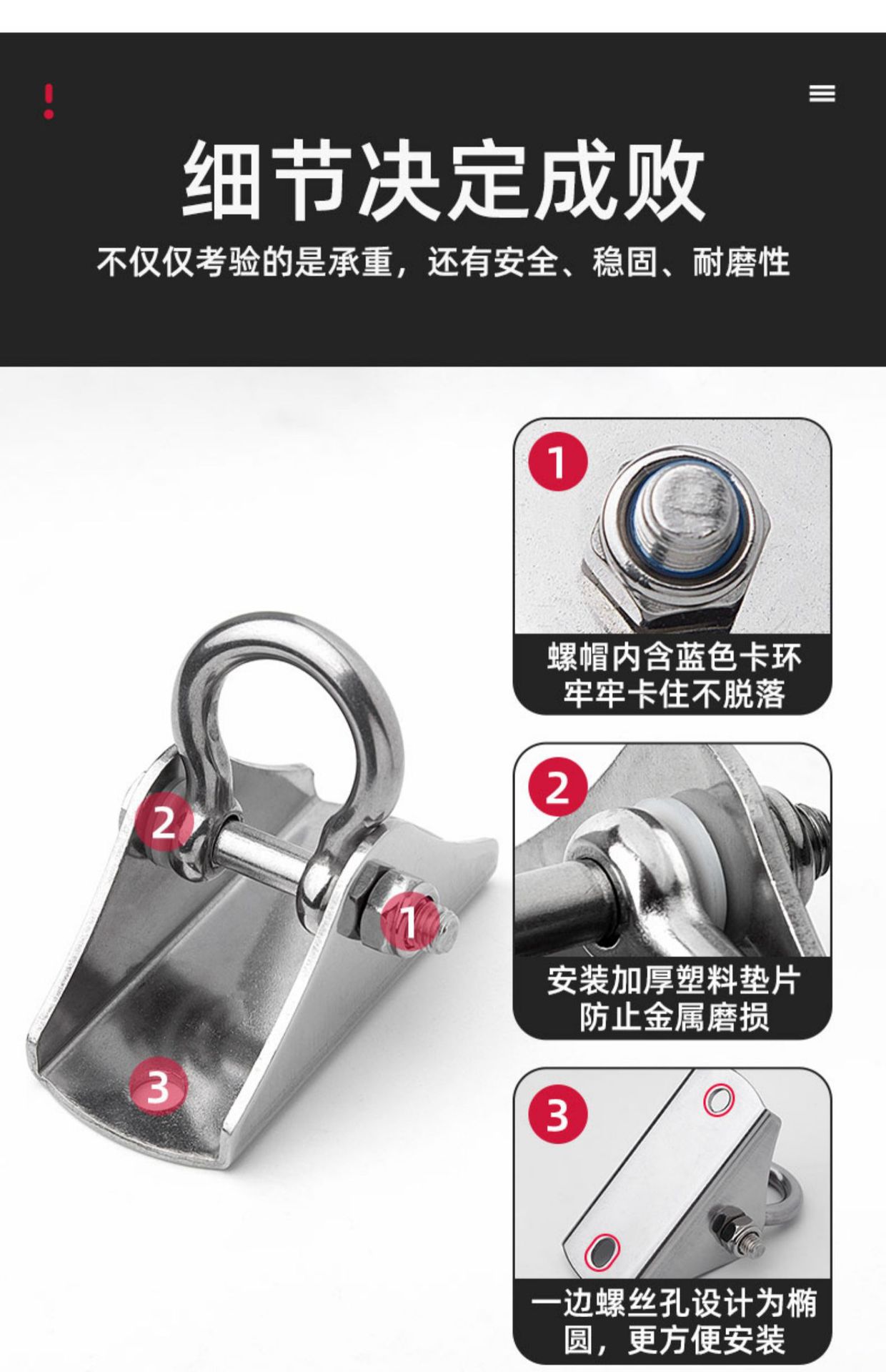 !

细节决定成败

不仅仅考验的是承重，还有安全、稳固、耐磨性

2

1

3

1

螺帽内含蓝色卡环
牢牢卡住不脱落

2

安装加厚塑料垫片
防止金属磨损

3

一边螺丝孔设计为椭圆，更方便安装