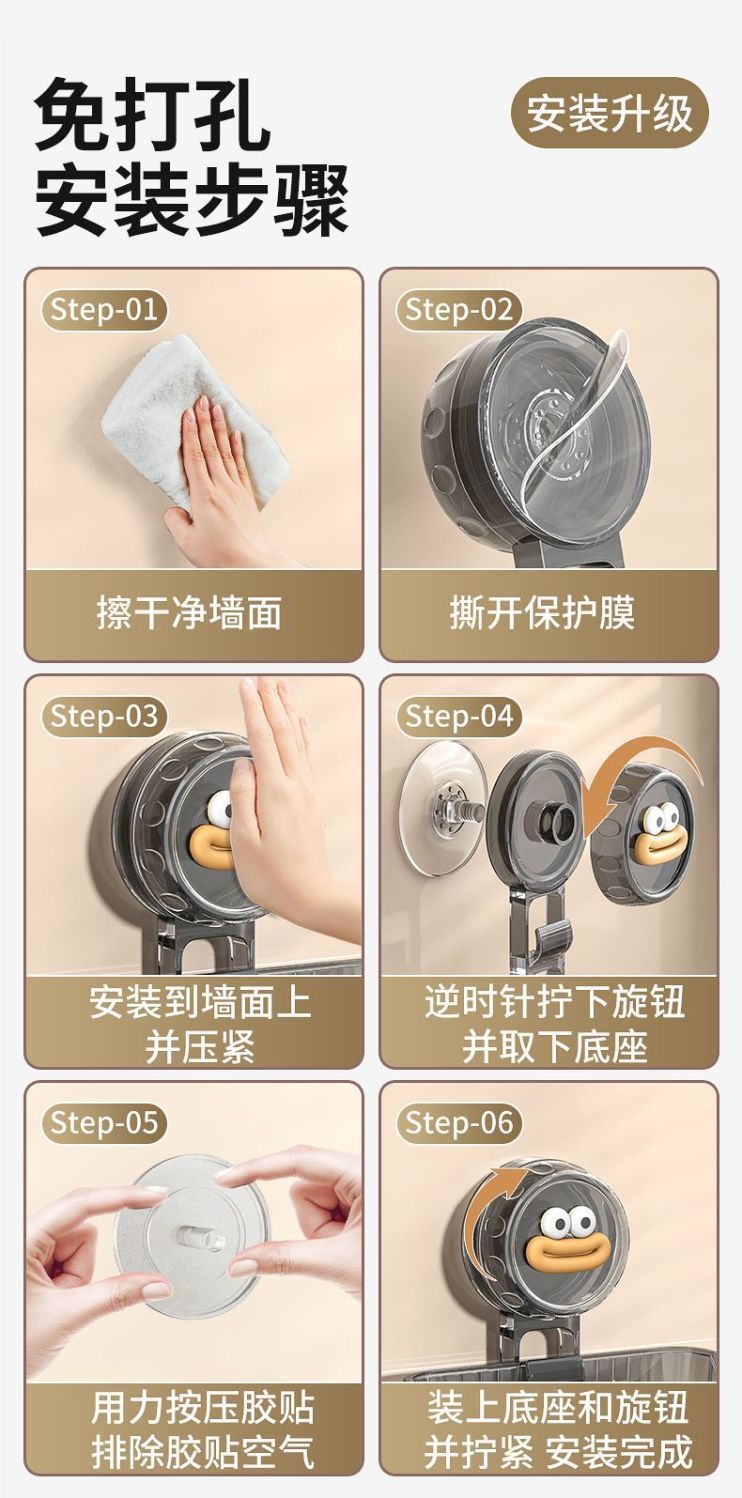 免打孔
安装步骤

安装升级

Step-01
擦干净墙面

Step-02
撕开保护膜

Step-03
安装到墙面上
并压紧

Step-04
逆时针拧下旋钮
并取下底座

Step-05
用力按压胶贴
排除胶贴空气

Step-06
装上底座和旋钮
并拧紧 安装完成