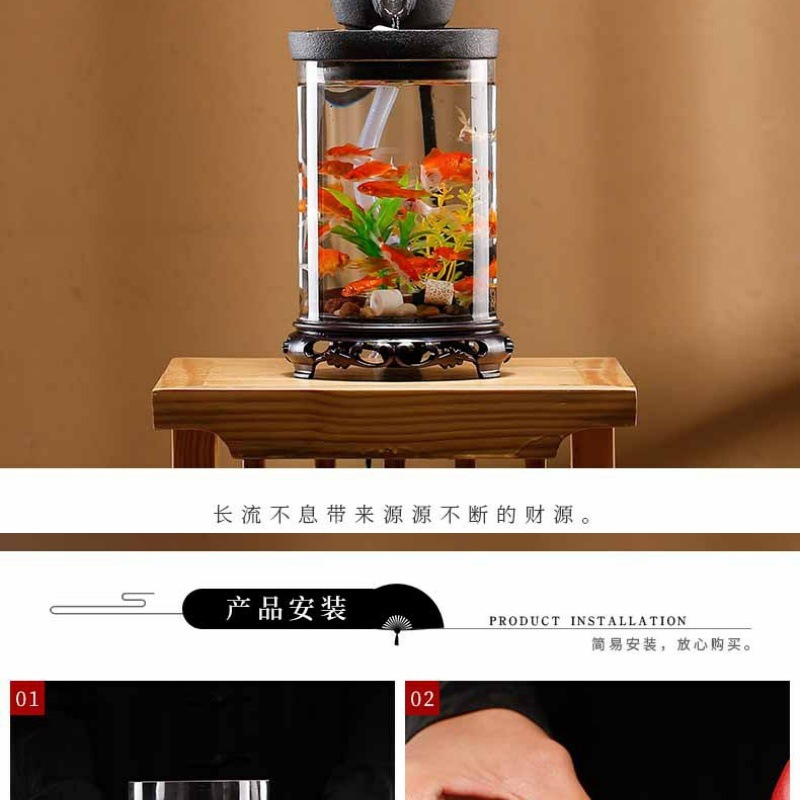 长流不息带来源源不断的财源。

产品安装

PRODUCT INSTALLATION

简易安装，放心购买。

01

02