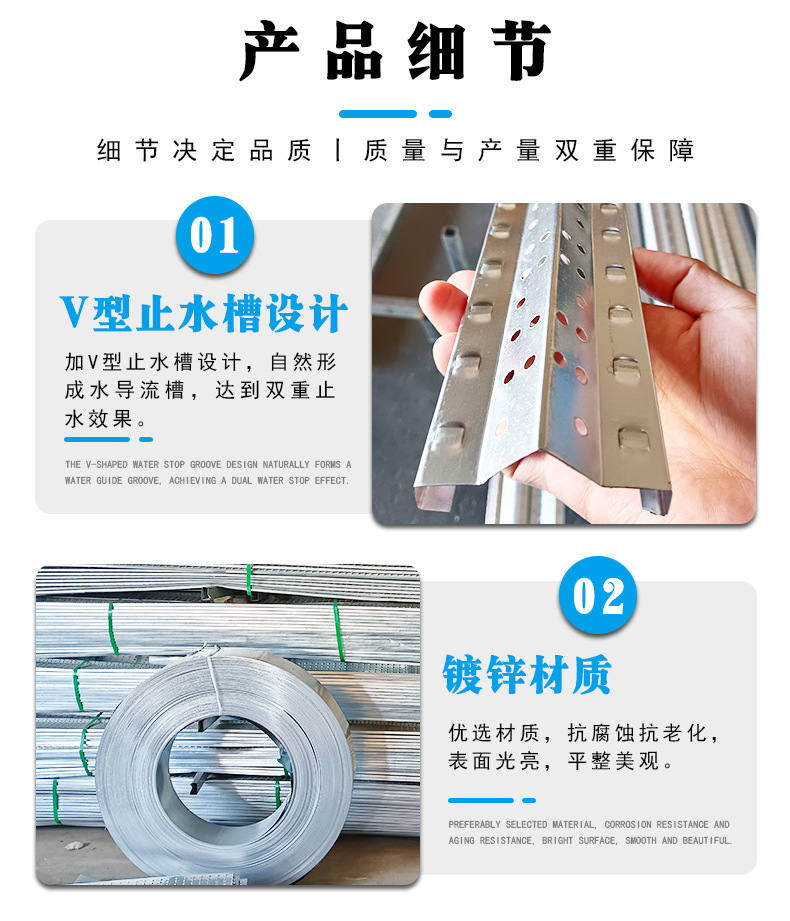 产品细节

细节决定品质 | 质量与产量双重保障

01

V型止水槽设计

加V型止水槽设计，自然形成水导流槽，达到双重止水效果。

THE V-SHAPED WATER STOP GROOVE DESIGN NATURALLY FORMS A WATER GUIDE GROOVE, ACHIEVING A DUAL WATER STOP EFFECT.

02

镀锌材质

优选材质，抗腐蚀抗老化，表面光亮，平整美观。

PREFERABLY SELECTED MATERIAL, CORROSION RESISTANCE AND AGING RESISTANCE, BRIGHT SURFACE, SMOOTH AND BEAUTIFUL.