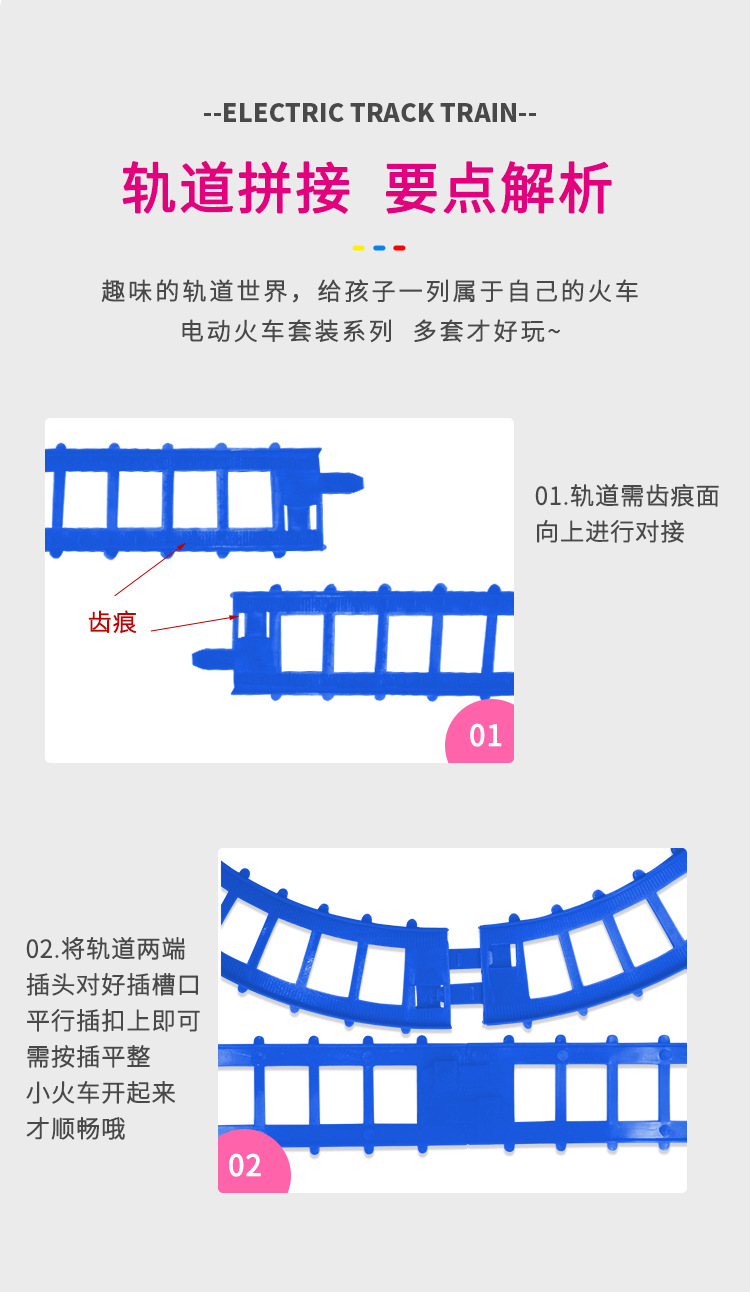 --ELECTRIC TRACK TRAIN--

轨道拼接 要点解析

趣味的轨道世界，给孩子一列属于自己的火车
电动火车套装系列 多套才好玩~

齿痕

01

01.轨道需齿痕面向上进行对接

02.将轨道两端插头对好插槽口平行插扣上即可需按插平整小火车开起来才顺畅哦

02