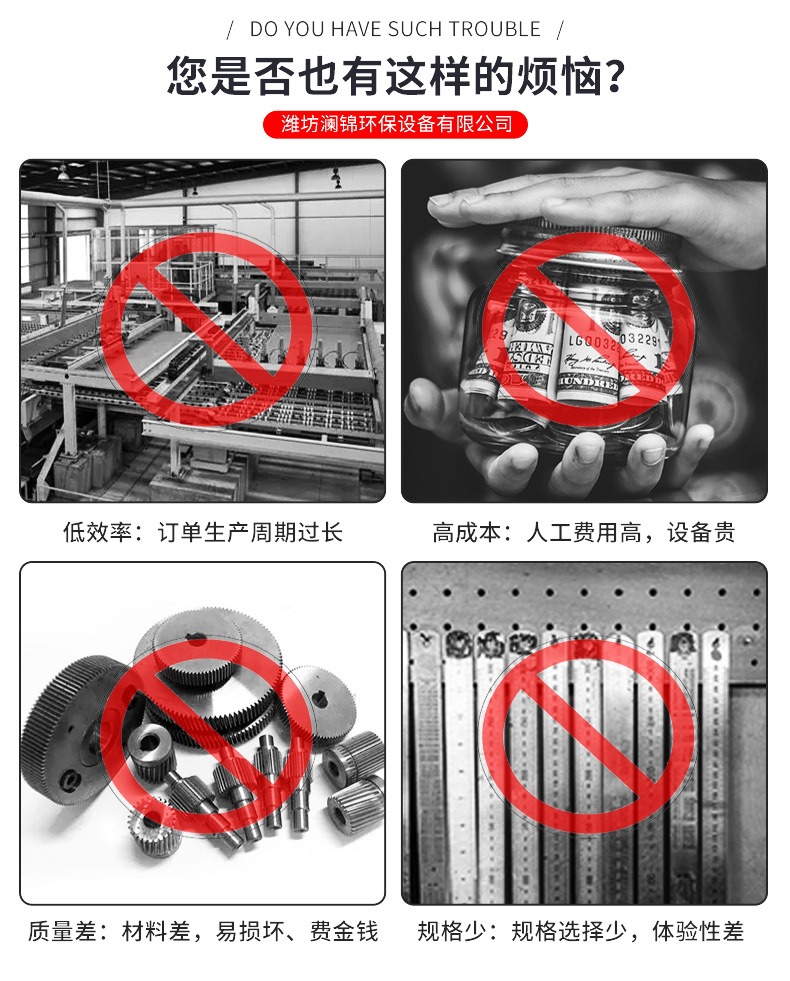 / DO YOU HAVE SUCH TROUBLE /

您是否也有这样的烦恼？

潍坊澜锦环保设备有限公司

低效率：订单生产周期过长

高成本：人工费用高，设备贵

质量差：材料差，易损坏、费金钱

规格少：规格选择少，体验性差