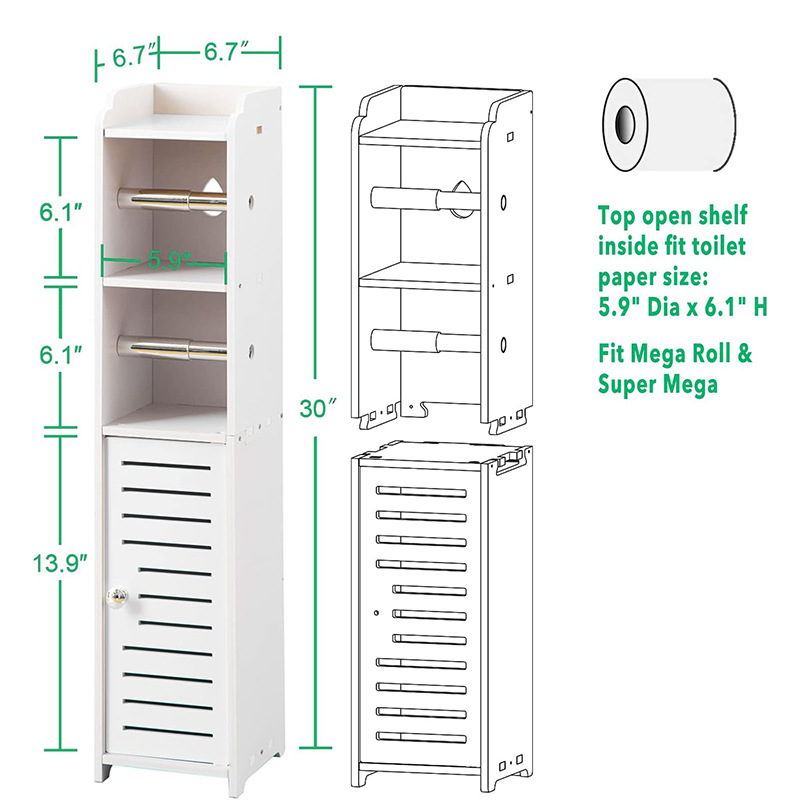 6.7″ 6.7″

6.1″

5.9″

6.1″

13.9″

30″

Top open shelf inside fit toilet paper size: 5.9" Dia x 6.1" H

Fit Mega Roll & Super Mega