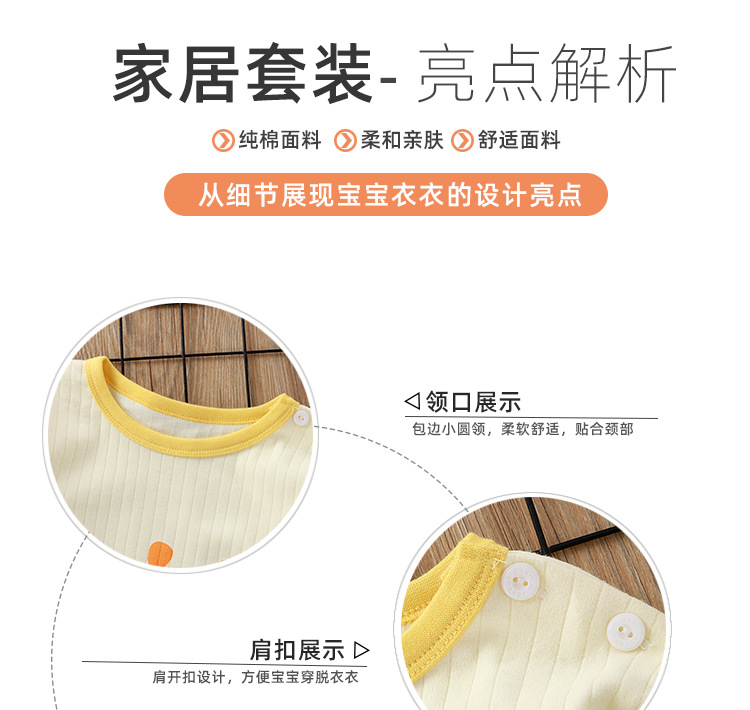 家居套装- 亮点解析

纯棉面料 柔和亲肤 舒适面料

从细节展现宝宝衣衣的设计亮点

◁ 领口展示

包边小圆领，柔软舒适，贴合颈部

肩扣展示 ▷

肩开扣设计，方便宝宝穿脱衣衣