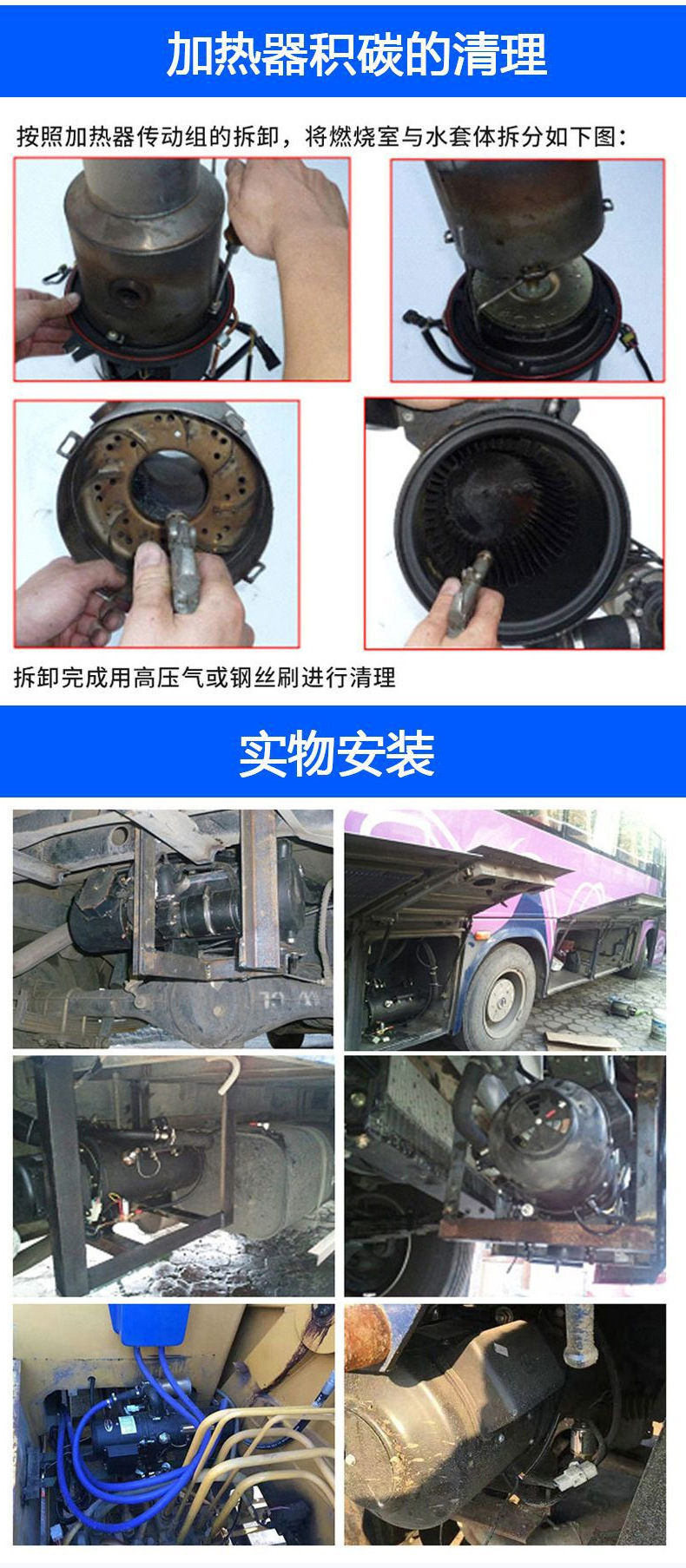 加热器积碳的清理

按照加热器传动组的拆卸，将燃烧室与水套体拆分如下图：

拆卸完成用高压气或钢丝刷进行清理

实物安装