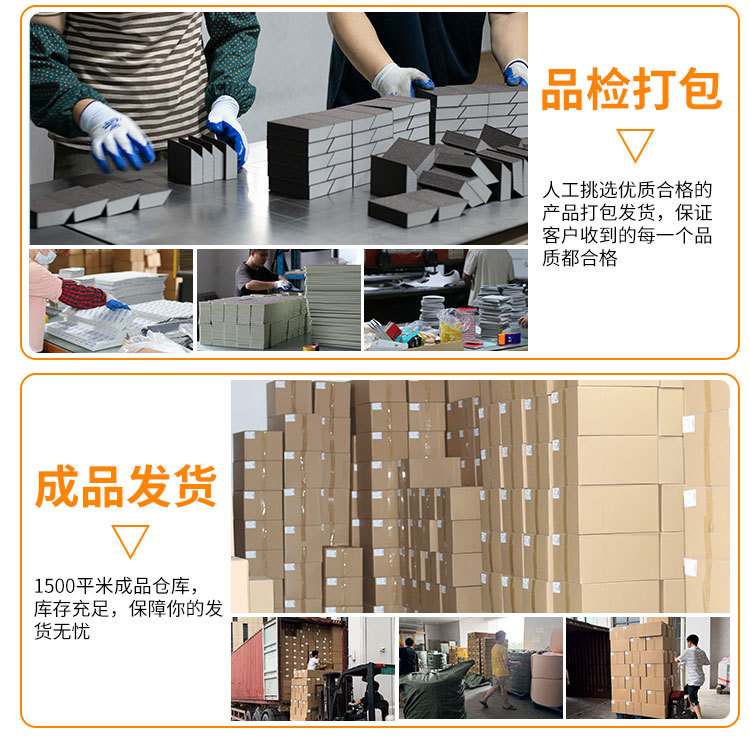 品检打包

人工挑选优质合格的产品打包发货，保证客户收到的每一个品质都合格

成品发货

1500平米成品仓库，库存充足，保障你的发货无忧