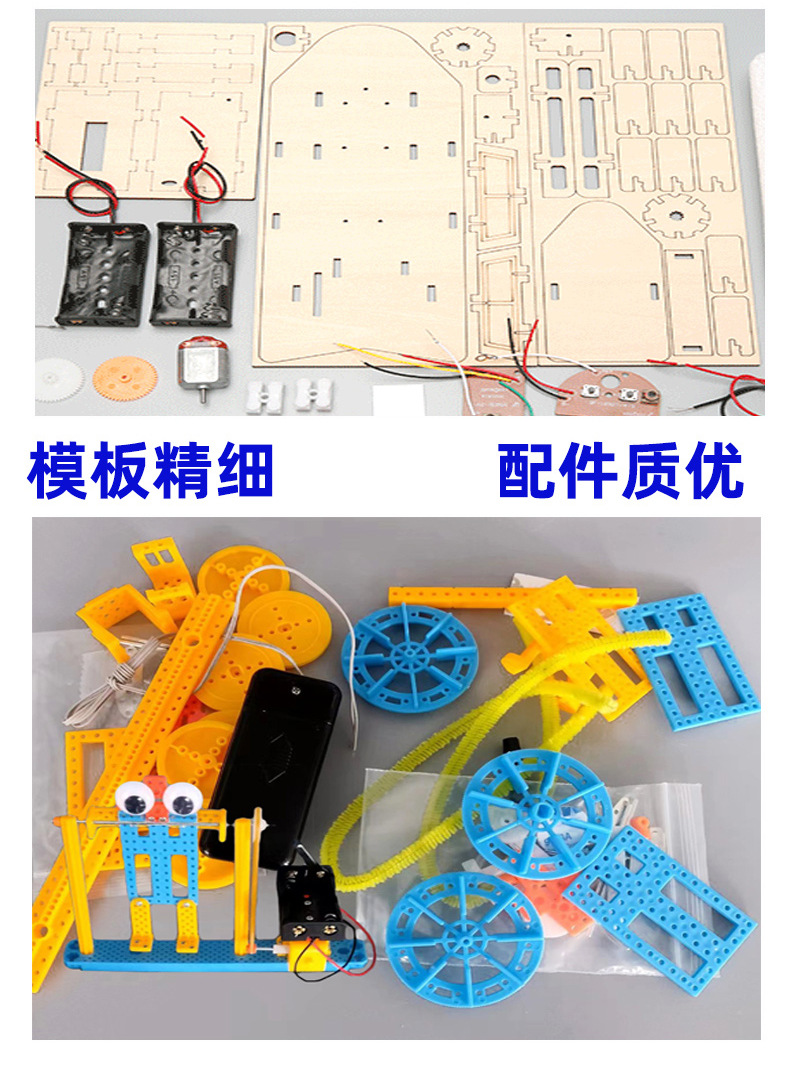 模板精细

配件质优