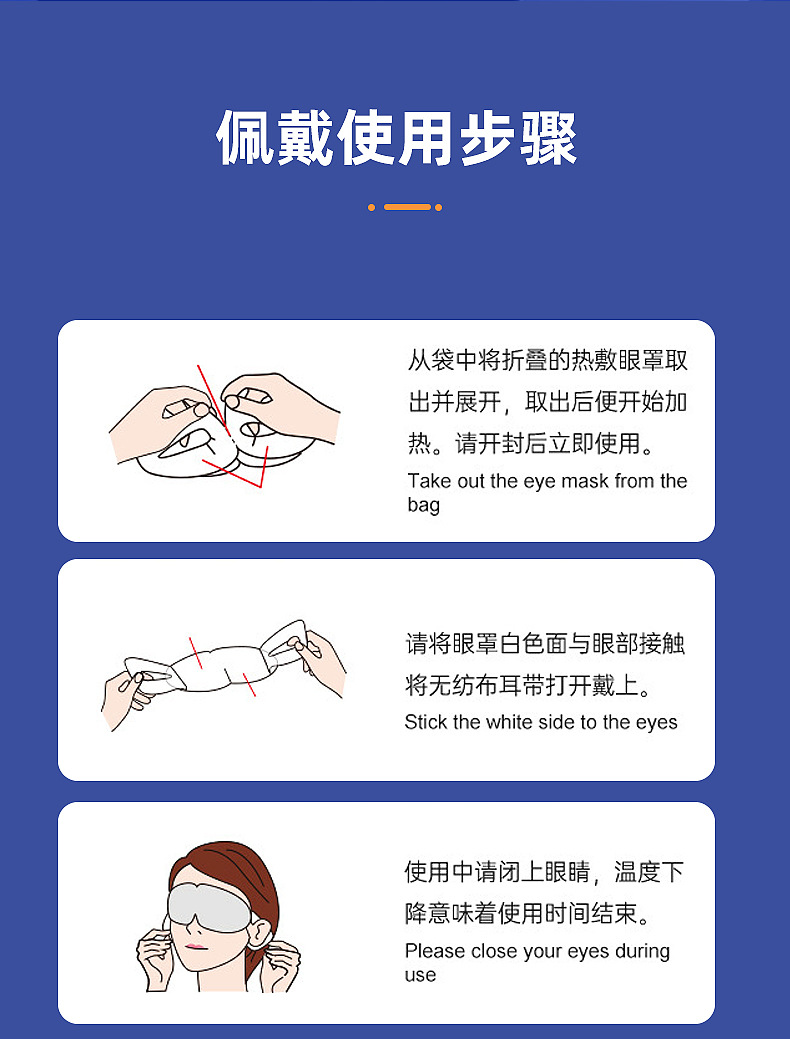 佩戴使用步骤

从袋中将折叠的热敷眼罩取出并展开，取出后便开始加热。请开封后立即使用。
Take out the eye mask from the bag

请将眼罩白色面与眼部接触将无纺布耳带打开戴上。
Stick the white side to the eyes

使用中请闭上眼睛，温度下降意味着使用时间结束。
Please close your eyes during use