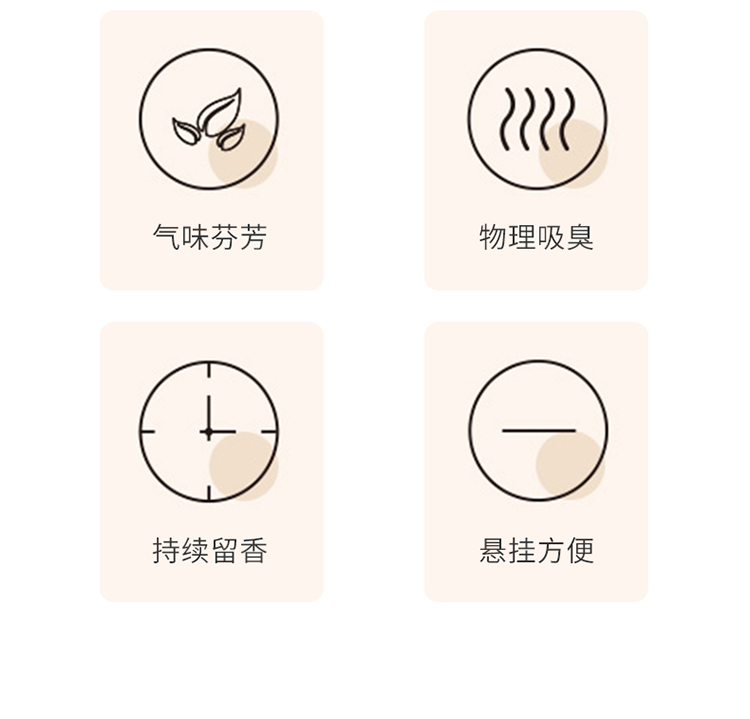 气味芬芳

物理吸臭

持续留香

悬挂方便