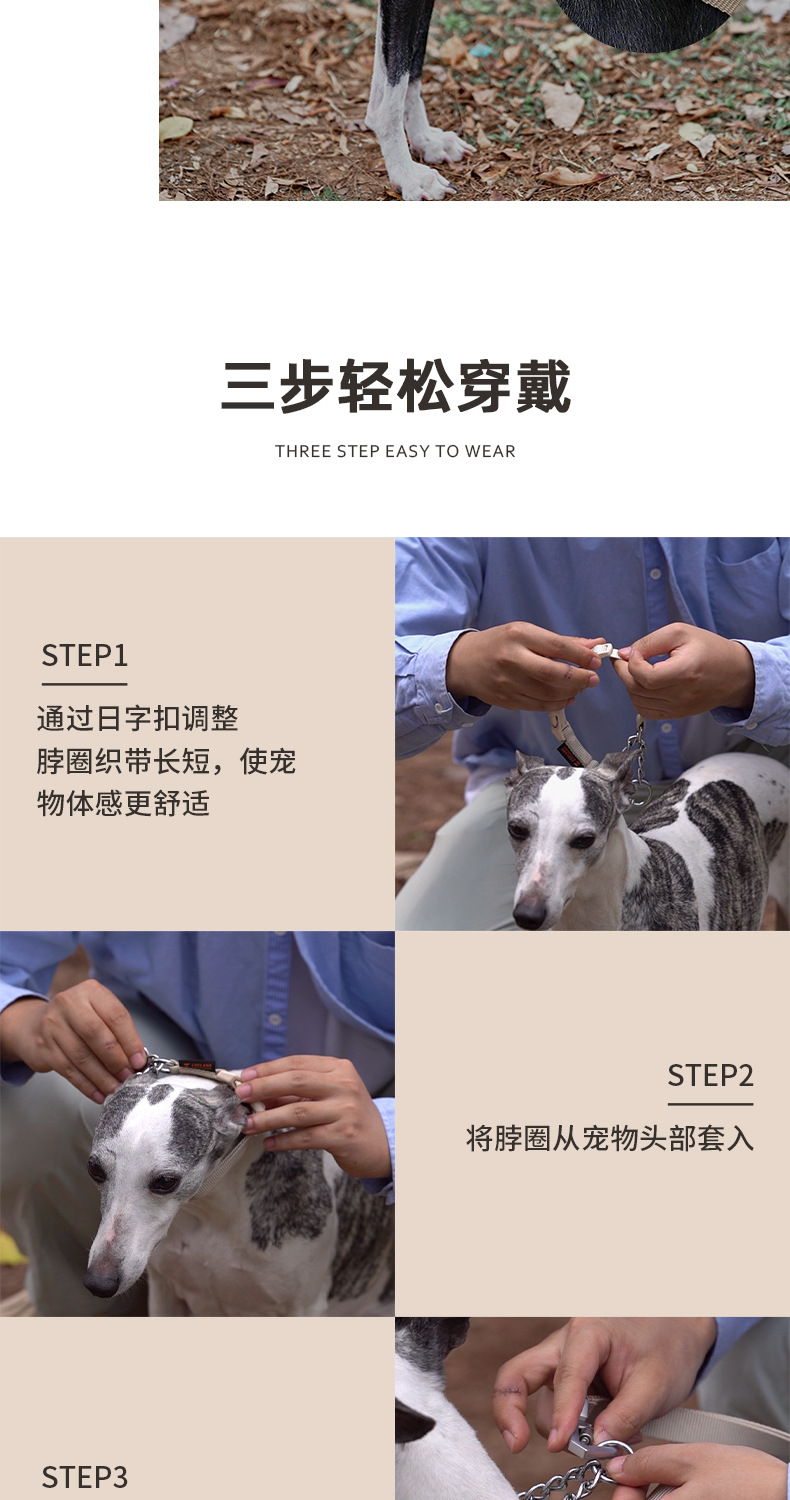 三步轻松穿戴

THREE STEP EASY TO WEAR

STEP1

通过日字扣调整脖圈织带长短，使宠物体感更舒适

STEP2

将脖圈从宠物头部套入

STEP3