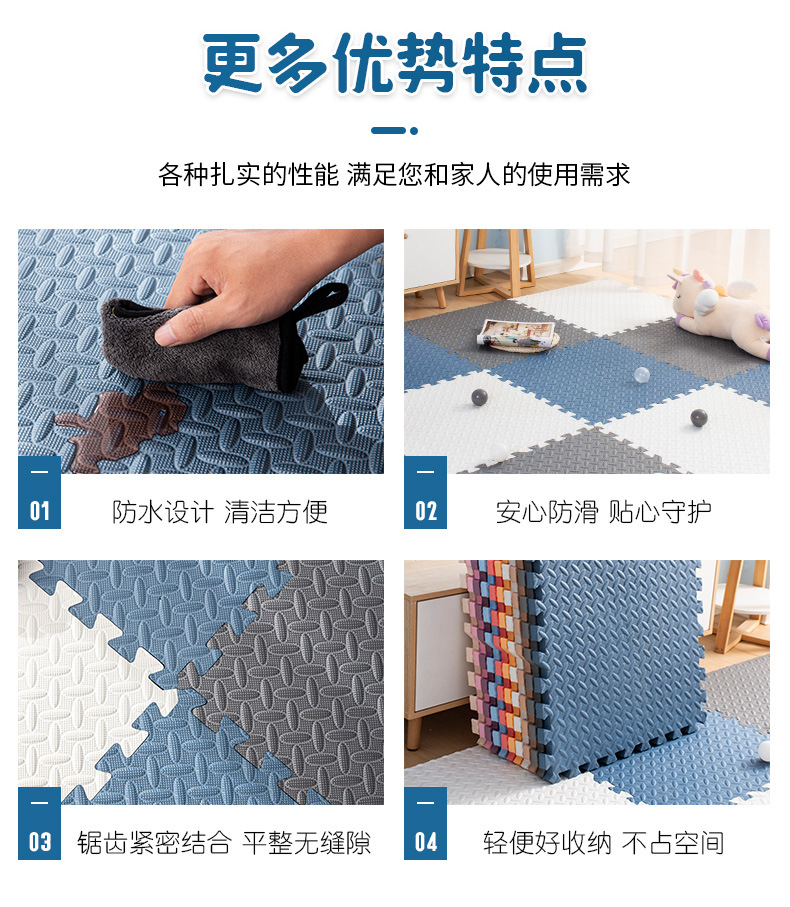 更多优势特点

各种扎实的性能 满足您和家人的使用需求

01 防水设计 清洁方便

02 安心防滑 贴心守护

03 锯齿紧密结合 平整无缝隙

04 轻便好收纳 不占空间