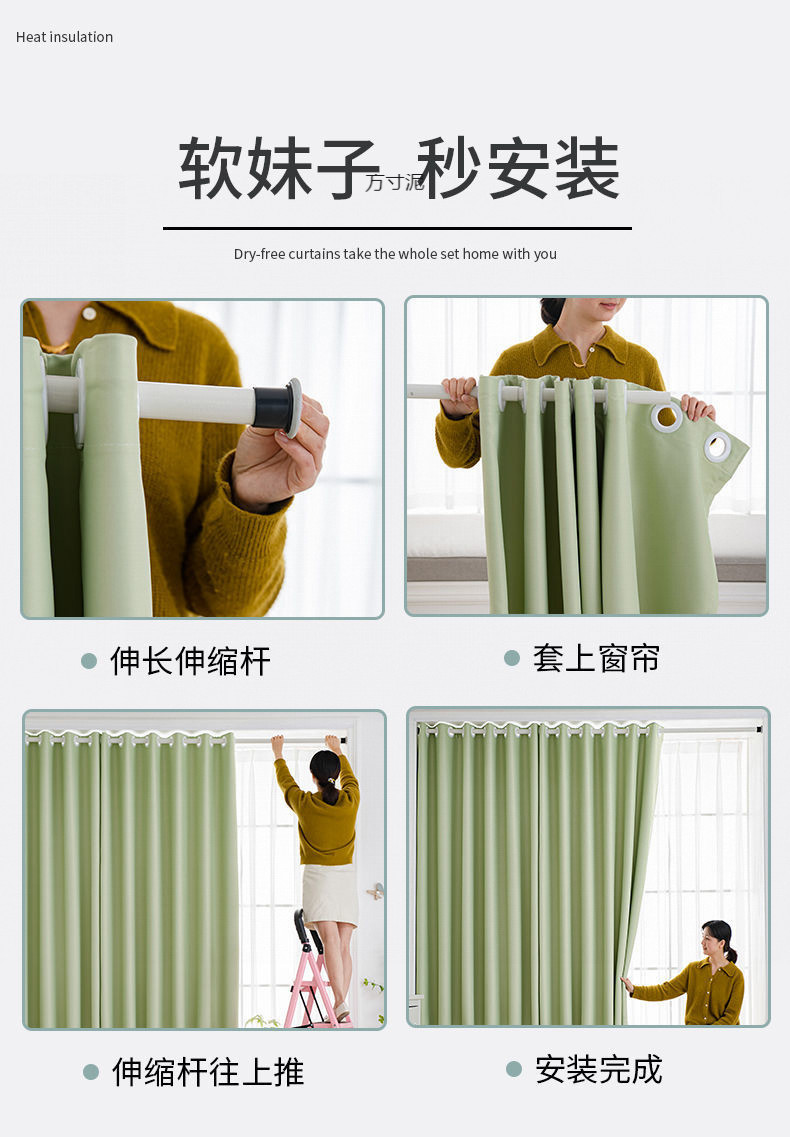 Heat insulation

软妹子 万寸泥 秒安装

Dry-free curtains take the whole set home with you

伸长伸缩杆

套上窗帘

伸缩杆往上推

安装完成