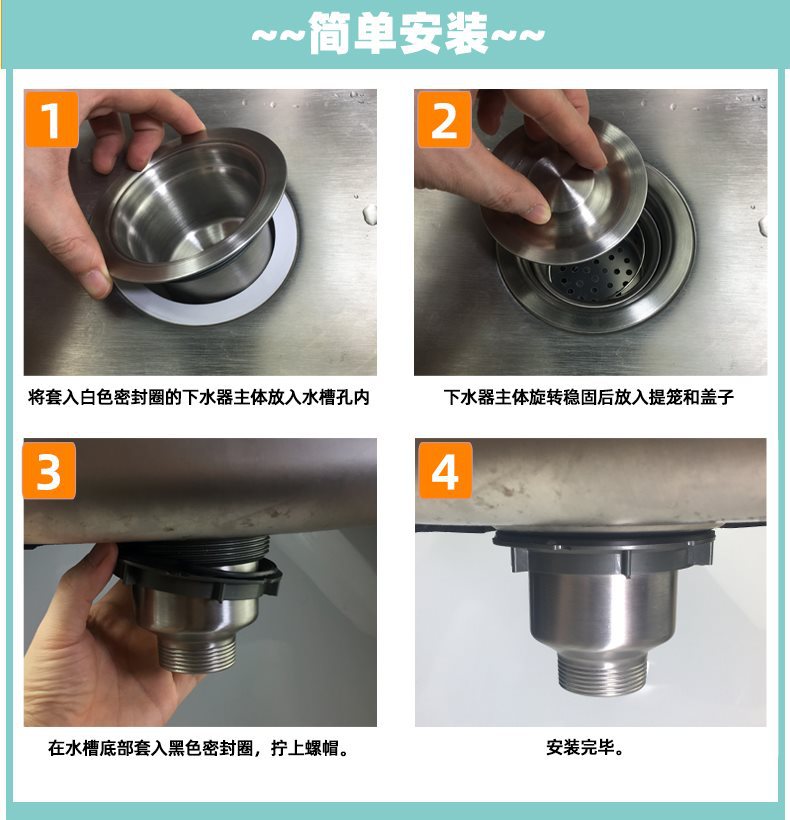 ~~简单安装~~

1

将套入白色密封圈的下水器主体放入水槽孔内

2

下水器主体旋转稳固后放入提笼和盖子

3

在水槽底部套入黑色密封圈，拧上螺帽。

4

安装完毕。