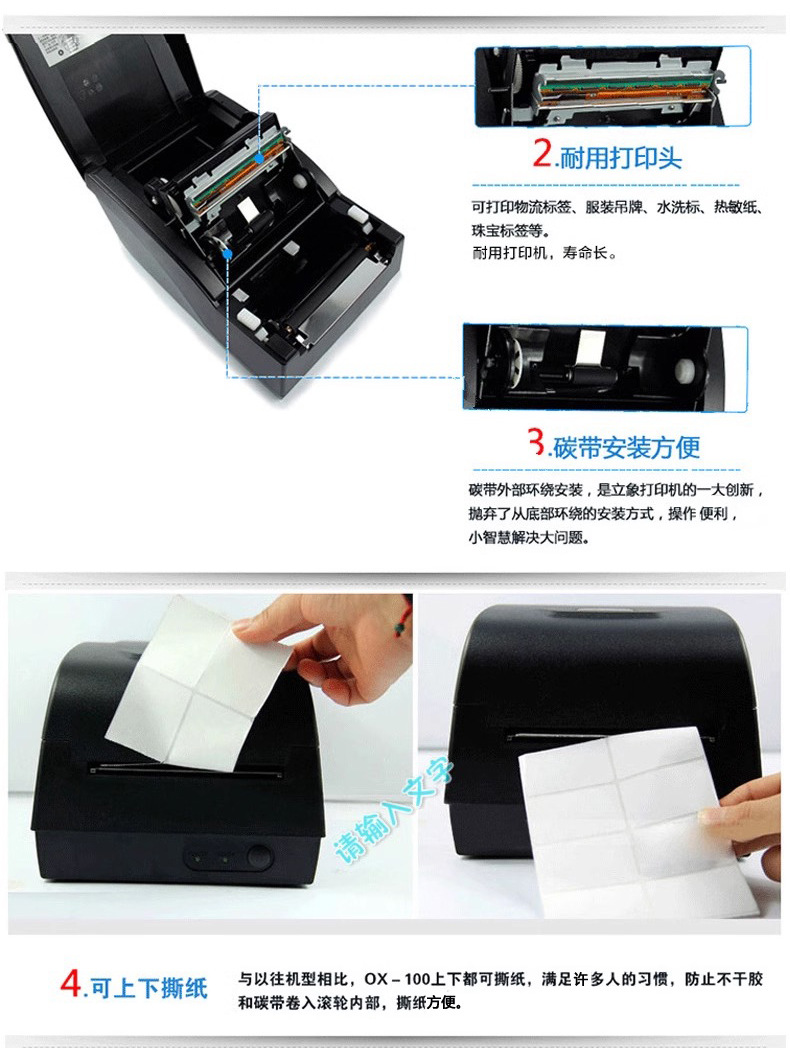 2.耐用打印头

可打印物流标签、服装吊牌、水洗标、热敏纸、珠宝标签等。
耐用打印机，寿命长。

3.碳带安装方便

碳带外部环绕安装，是立象打印机的一大创新，抛弃了从底部环绕的安装方式，操作 便利，小智慧解决大问题。

请输入文字

4.可上下撕纸

与以往机型相比，OX－100上下都可撕纸，满足许多人的习惯，防止不干胶和碳带卷入滚轮内部，撕纸方便。