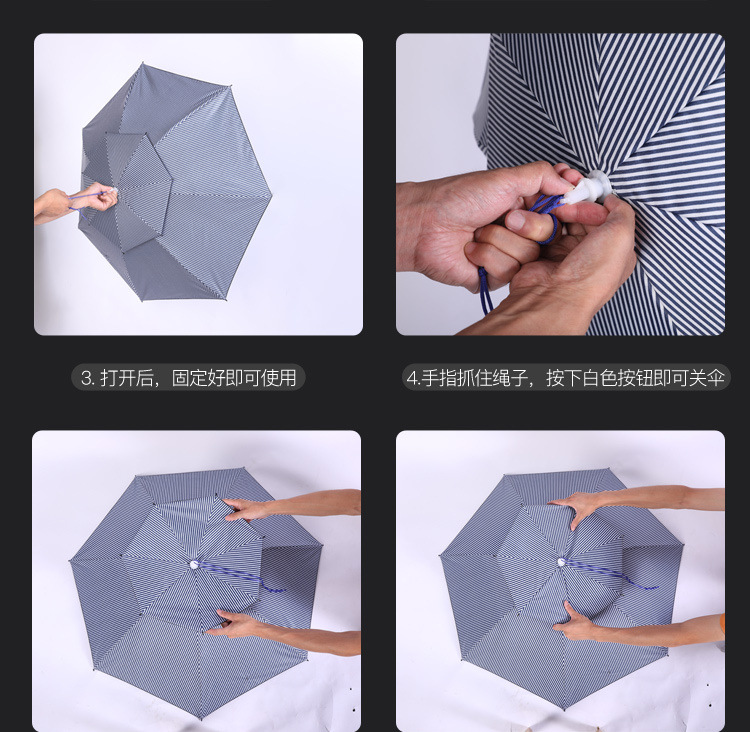 3. 打开后，固定好即可使用

4.手指抓住绳子，按下白色按钮即可关伞