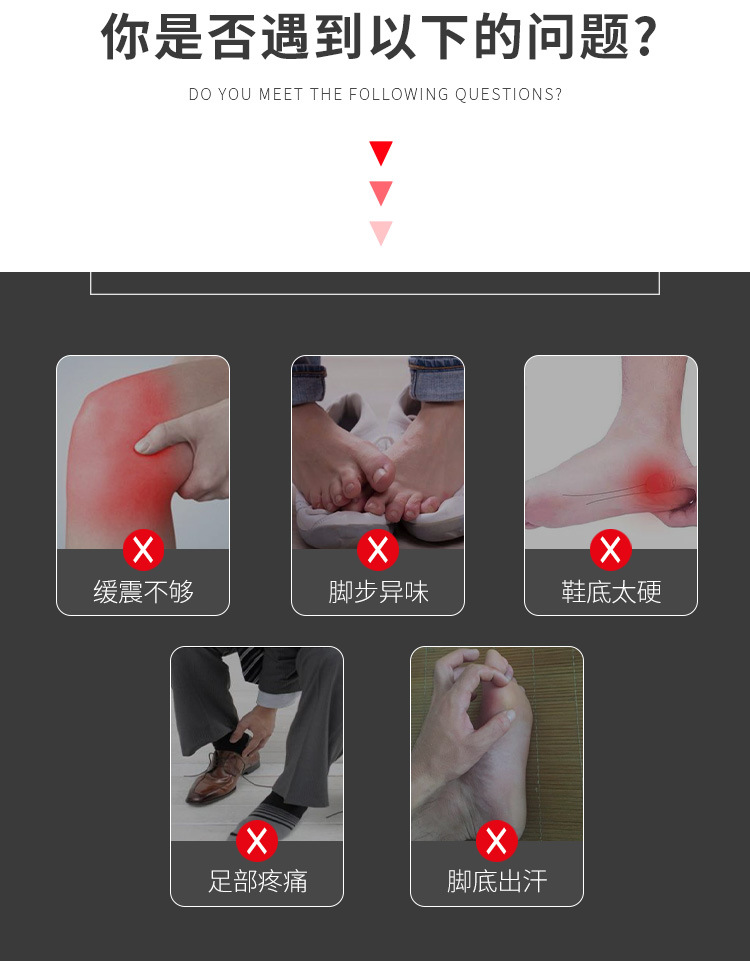 你是否遇到以下的问题?

DO YOU MEET THE FOLLOWING QUESTIONS?

缓震不够

脚步异味

鞋底太硬

足部疼痛

脚底出汗