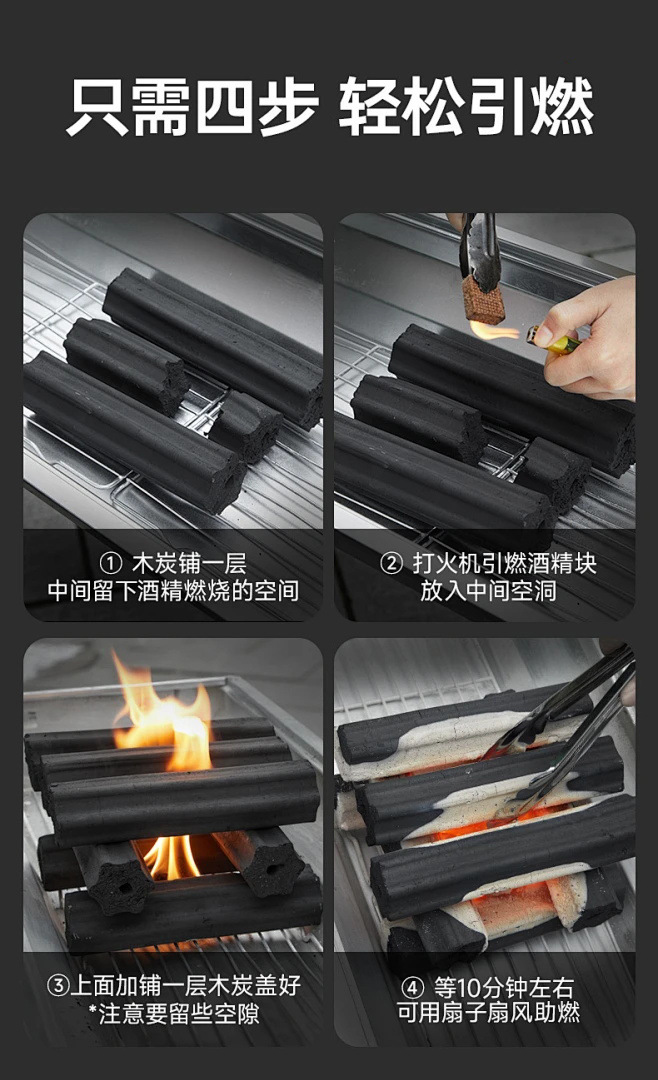 只需四步 轻松引燃

① 木炭铺一层
中间留下酒精燃烧的空间

② 打火机引燃酒精块
放入中间空洞

③上面加铺一层木炭盖好
*注意要留些空隙

④ 等10分钟左右
可用扇子扇风助燃