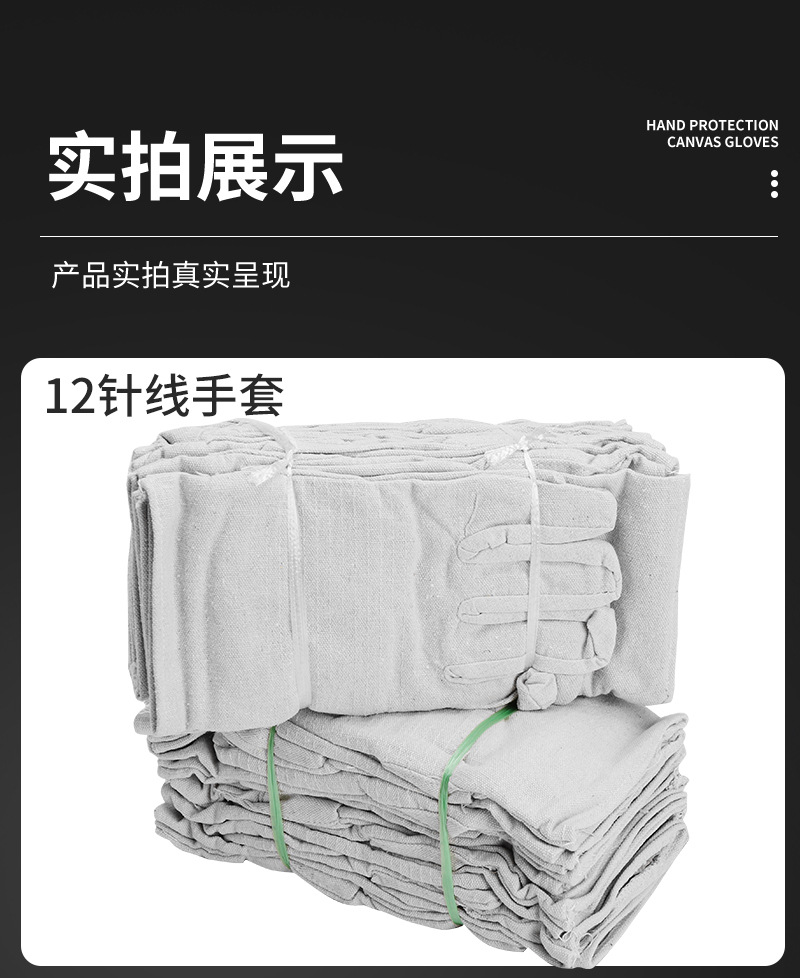 实拍展示

HAND PROTECTION
CANVAS GLOVES

产品实拍真实呈现

12针线手套