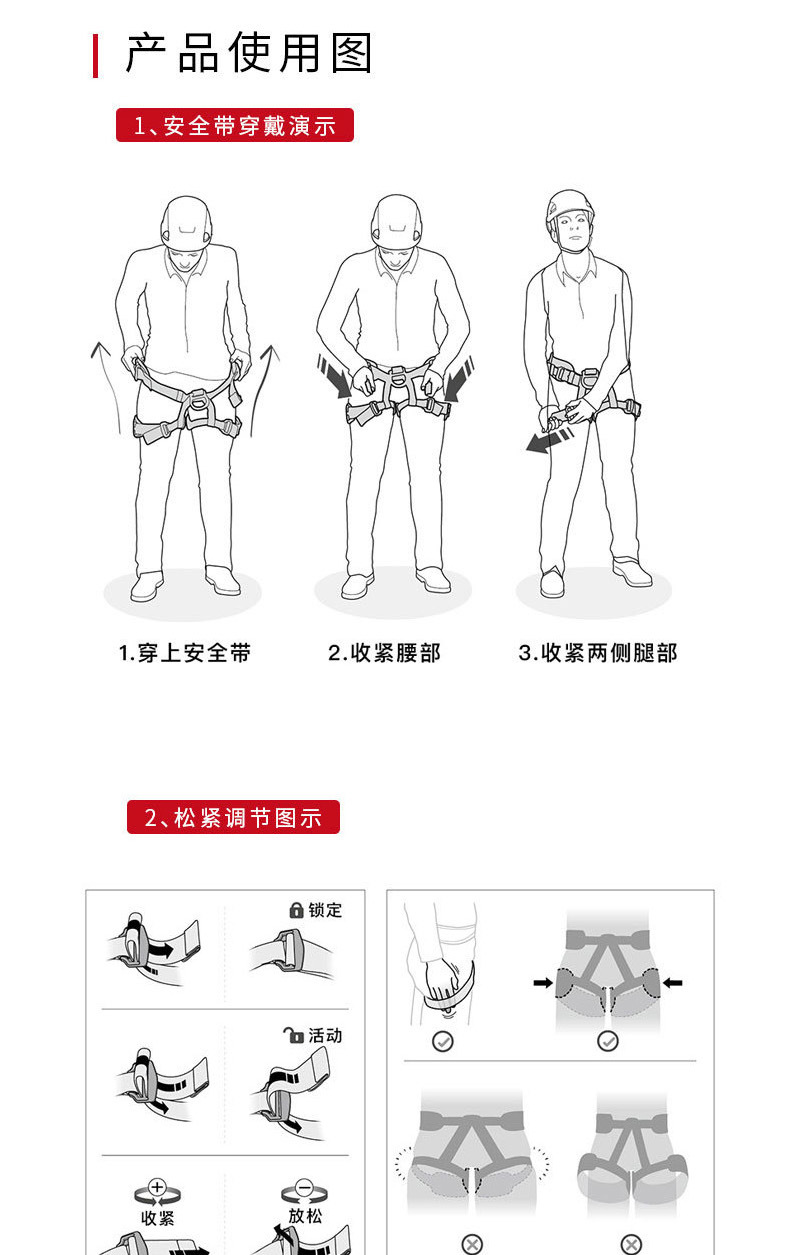 产品使用图

1、安全带穿戴演示

1.穿上安全带

2.收紧腰部

3.收紧两侧腿部

2、松紧调节图示

锁定

活动

收紧

放松